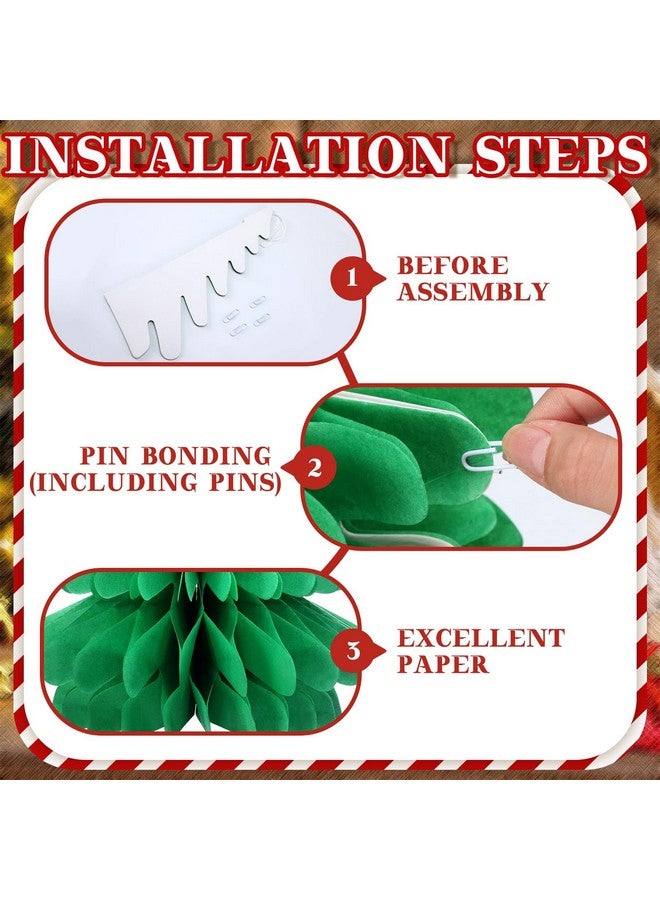 INSTALLATION STEPS

1 BEFORE ASSEMBLY

PIN BONDING (INCLUDING PINS) 2

3 EXCELLENT PAPER