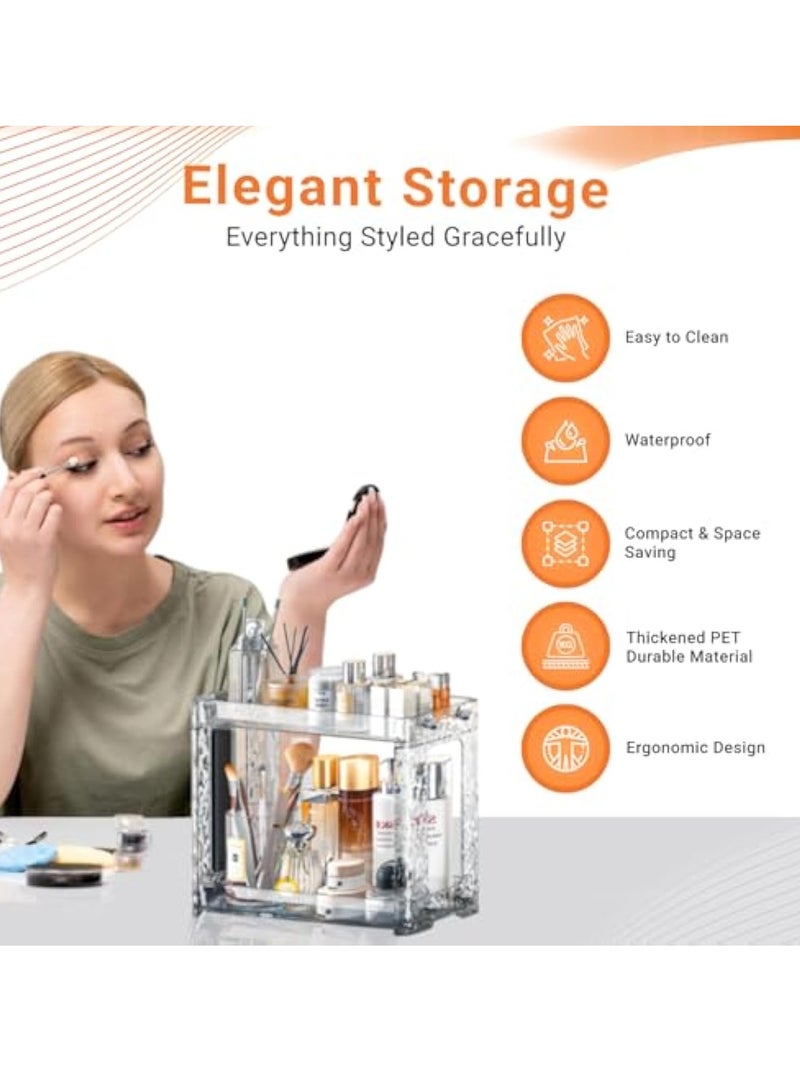 Elegant Storage
Everything Styled Gracefully

Easy to Clean

Waterproof

Compact & Space Saving

Thickened PET Durable Material

Ergonomic Design