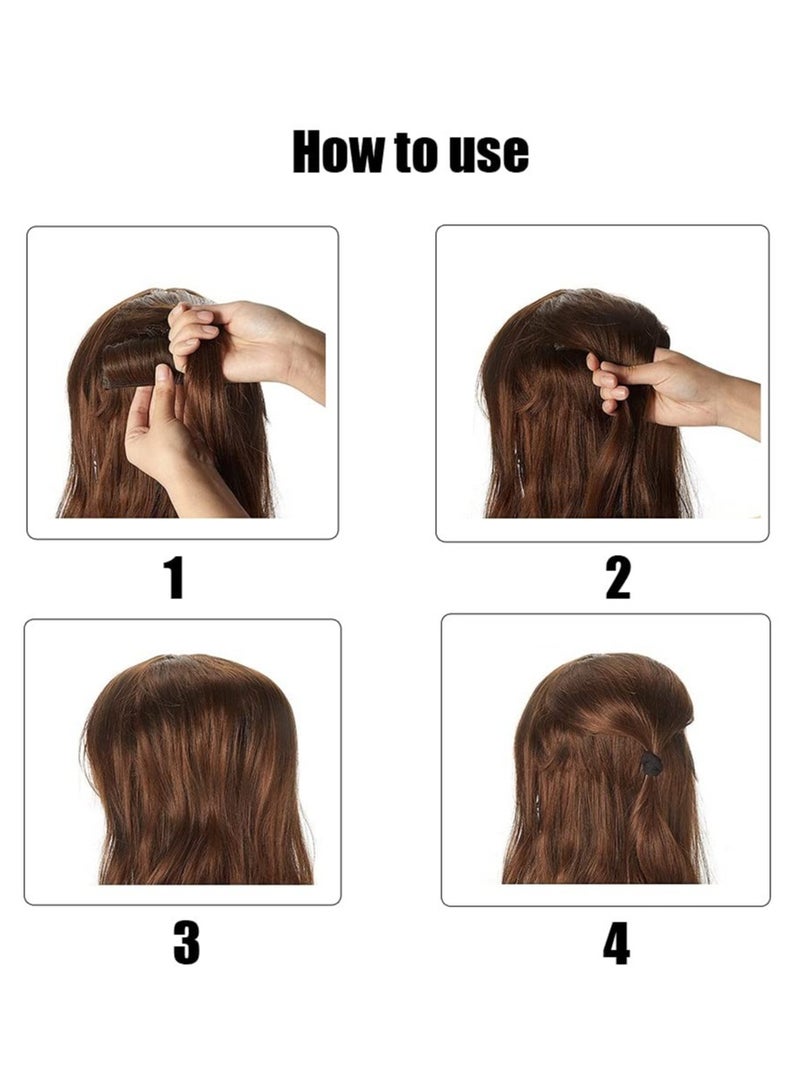 How to use

1

2

3

4