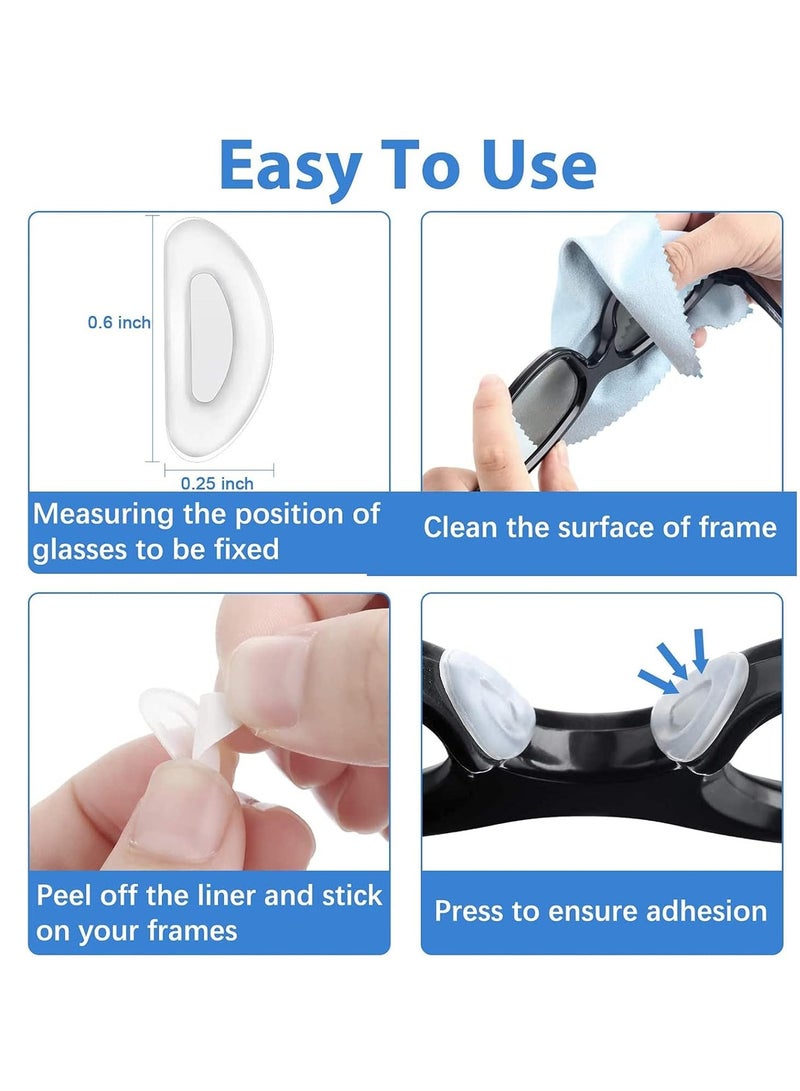 Easy To Use

0.6 inch

0.25 inch

Measuring the position of glasses to be fixed

Clean the surface of frame

Peel off the liner and stick on your frames

Press to ensure adhesion