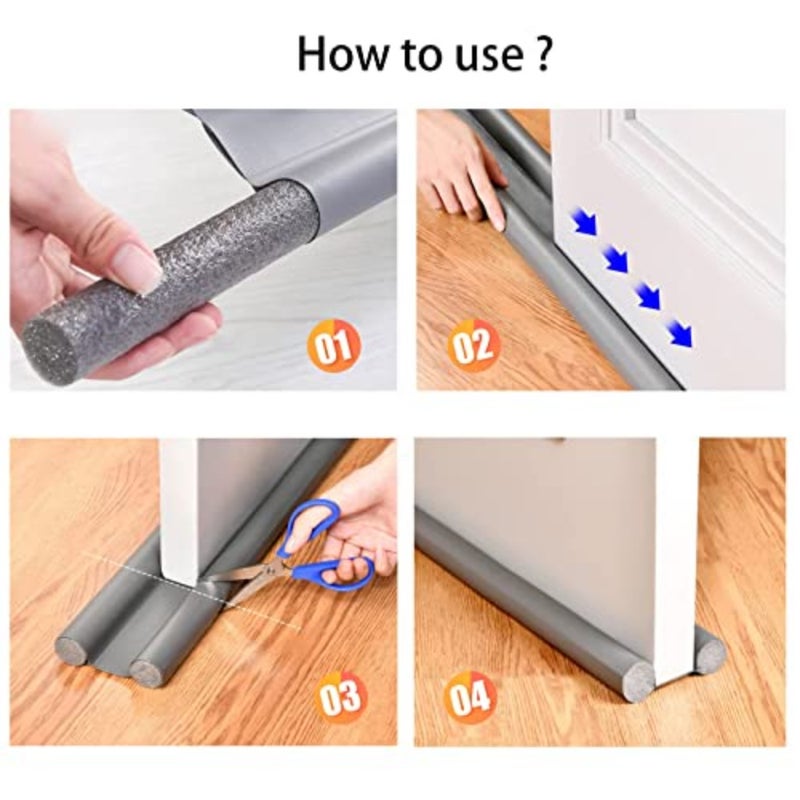 How to use ?

01

02

03

04