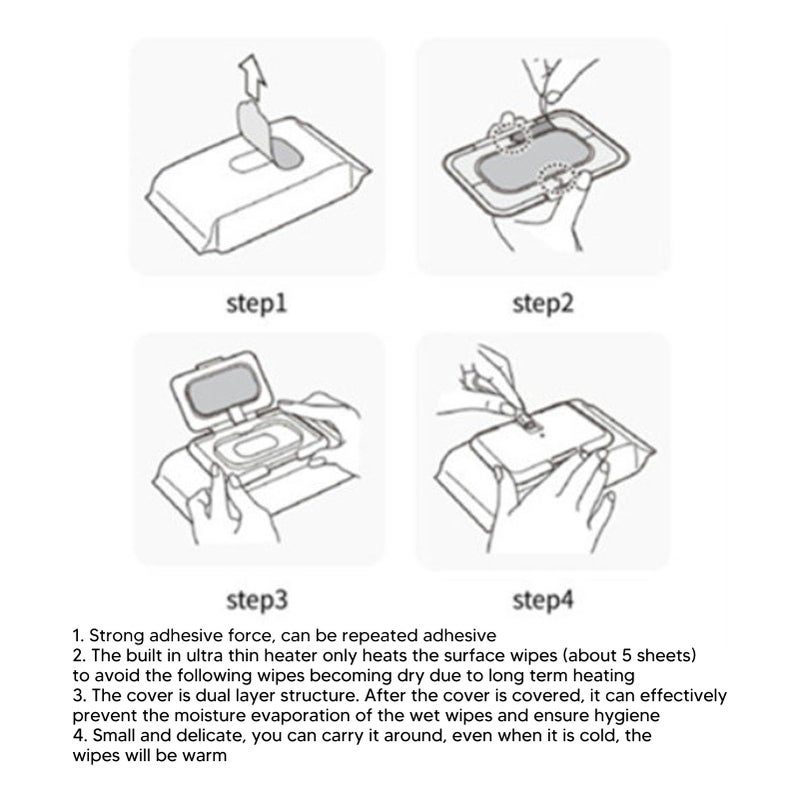 step1

step2

step3

step4

1. Strong adhesive force, can be repeated adhesive
2. The built in ultra thin heater only heats the surface wipes (about 5 sheets) to avoid the following wipes becoming dry due to long term heating
3. The cover is dual layer structure. After the cover is covered, it can effectively prevent the moisture evaporation of the wet wipes and ensure hygiene
4. Small and delicate, you can carry it around, even when it is cold, the wipes will be warm