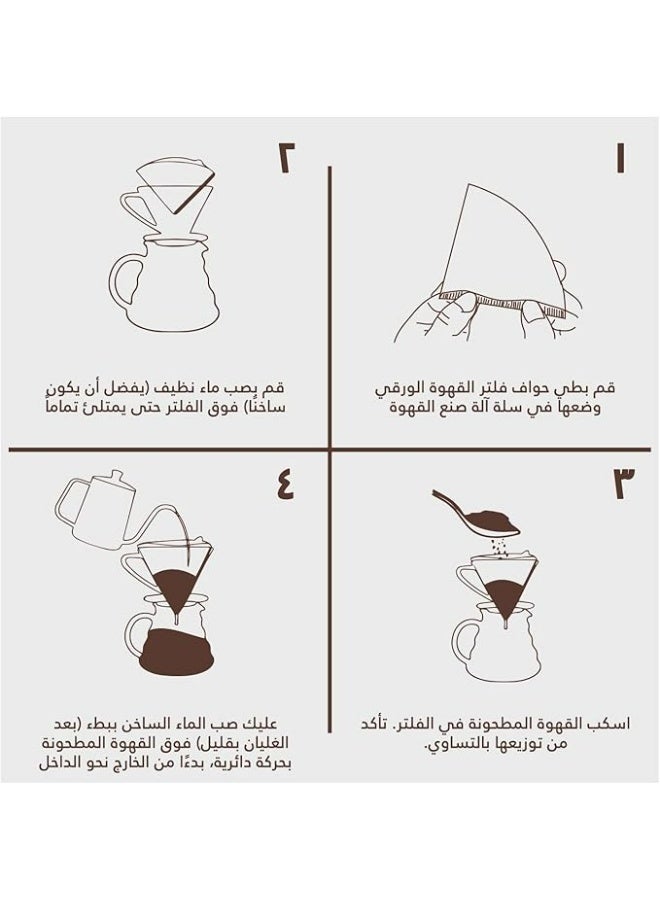 ١

قم بطي حواف فلتر القهوة الورقي وضعها في سلة آلة صنع القهوة

٢

قم بصب ماء نظيف (يفضل أن يكون ساخنًا) فوق الفلتر حتى يمتلئ تماماً

٣

اسكب القهوة المطحونة في الفلتر. تأكد من توزيعها بالتساوي.

٤

عليك صب الماء الساخن ببطء (بعد الغليان بقليل) فوق القهوة المطحونة بحركة دائرية، بدءًا من الخارج نحو الداخل