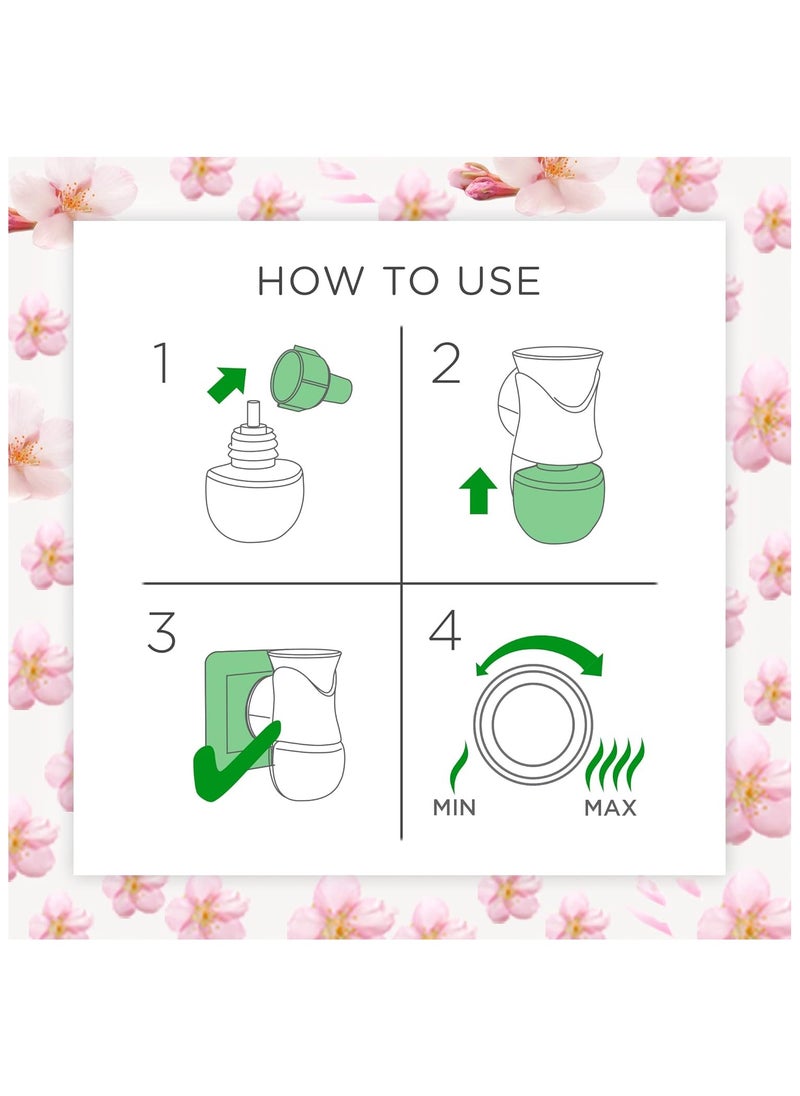 HOW TO USE

1

2

3

4

MIN

MAX