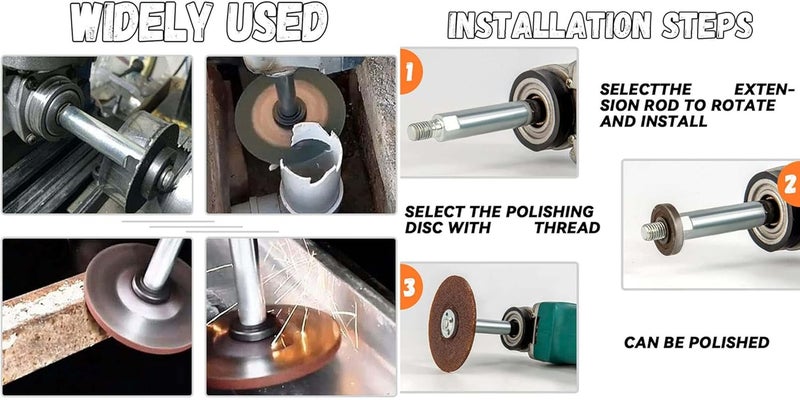 WIDELY USED

INSTALLATION STEPS

1

SELECTTHE EXTENSION ROD TO ROTATE AND INSTALL

2

SELECT THE POLISHING DISC WITH THREAD

3

CAN BE POLISHED