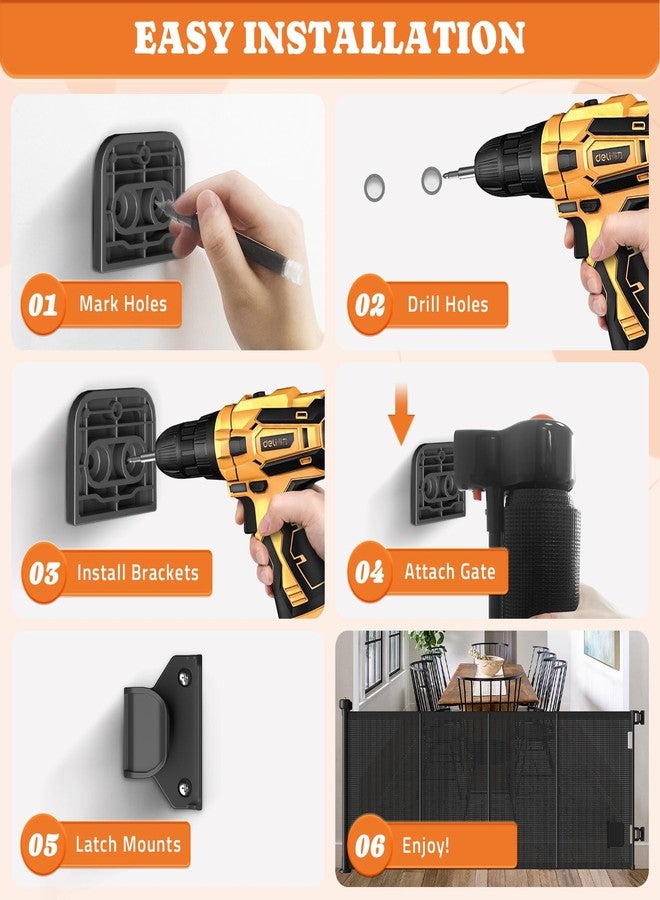 EASY INSTALLATION

01 Mark Holes

02 Drill Holes

03 Install Brackets

04 Attach Gate

05 Latch Mounts

06 Enjoy!