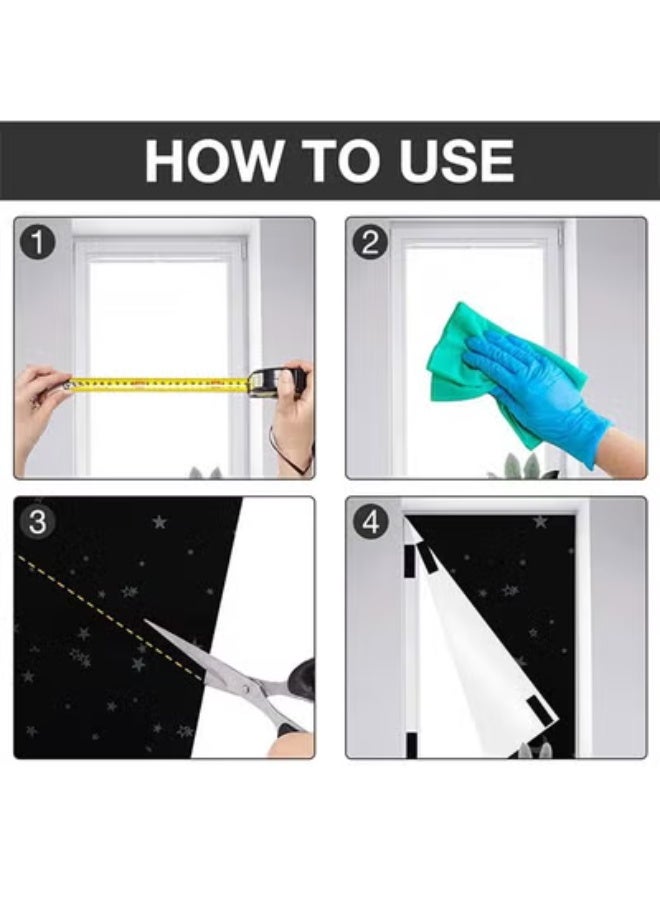 HOW TO USE

1

2

3

4