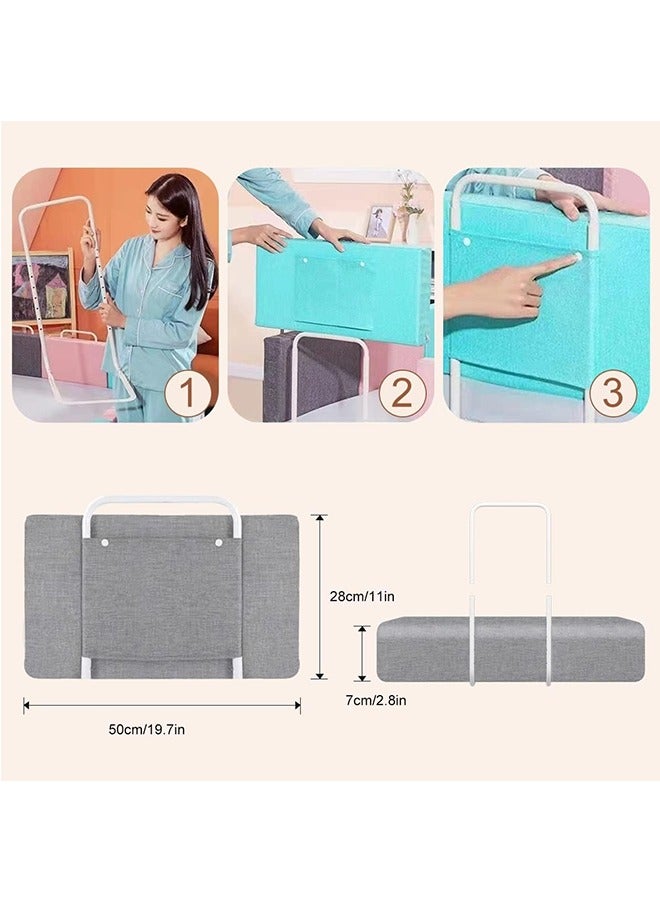 1

2

3

28cm/11in

7cm/2.8in

50cm/19.7in