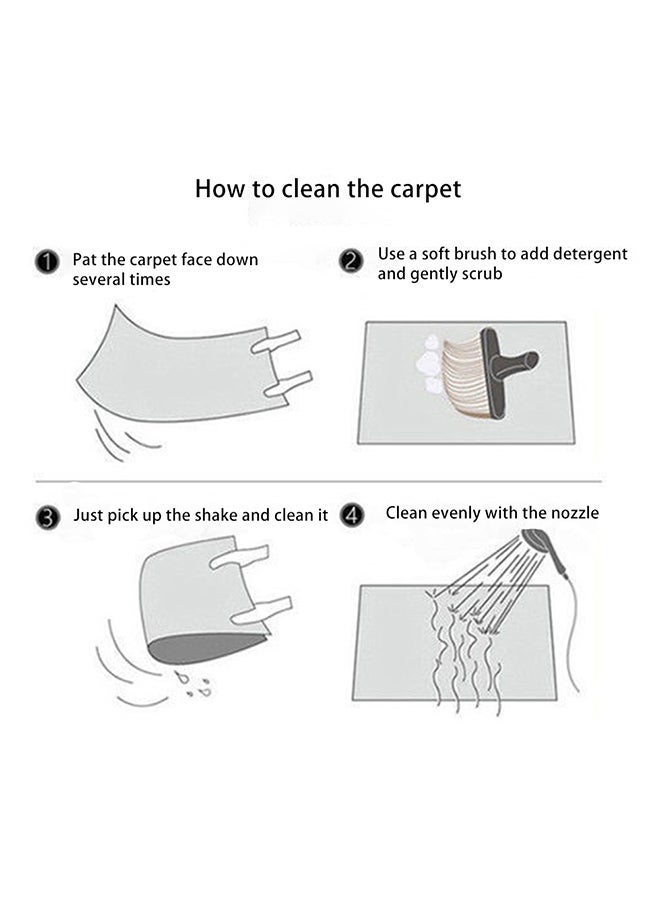 How to clean the carpet

1 Pat the carpet face down several times

2 Use a soft brush to add detergent and gently scrub

3 Just pick up the shake and clean it

4 Clean evenly with the nozzle