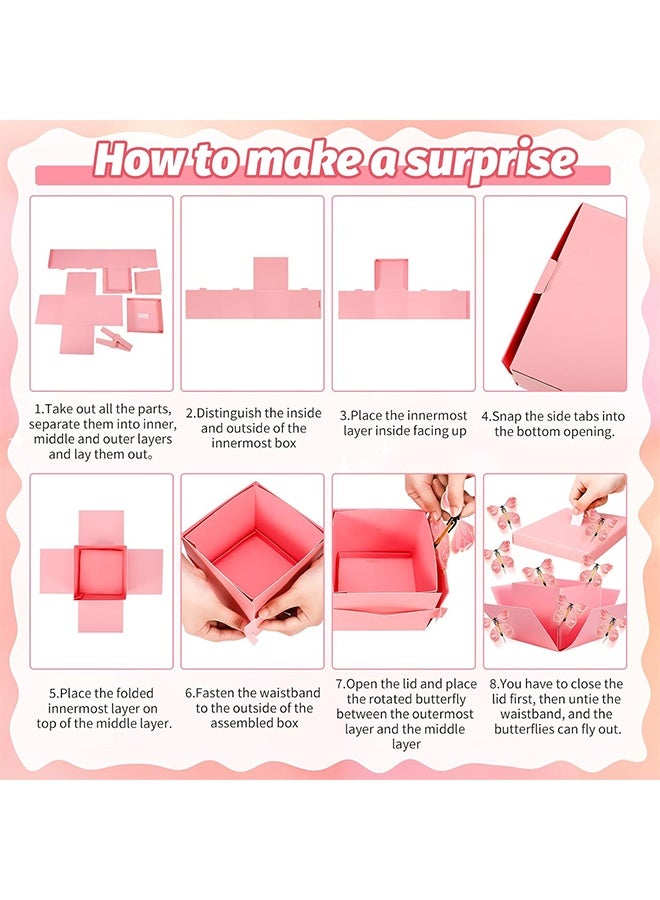 How to make a surprise

1.Take out all the parts, separate them into inner, middle and outer layers and lay them out。

2.Distinguish the inside and outside of the innermost box

3.Place the innermost layer inside facing up

4.Snap the side tabs into the bottom opening.

5.Place the folded innermost layer on top of the middle layer.

6.Fasten the waistband to the outside of the assembled box

7.Open the lid and place the rotated butterfly between the outermost layer and the middle layer

8.You have to close the lid first, then untie the waistband, and the butterflies can fly out.