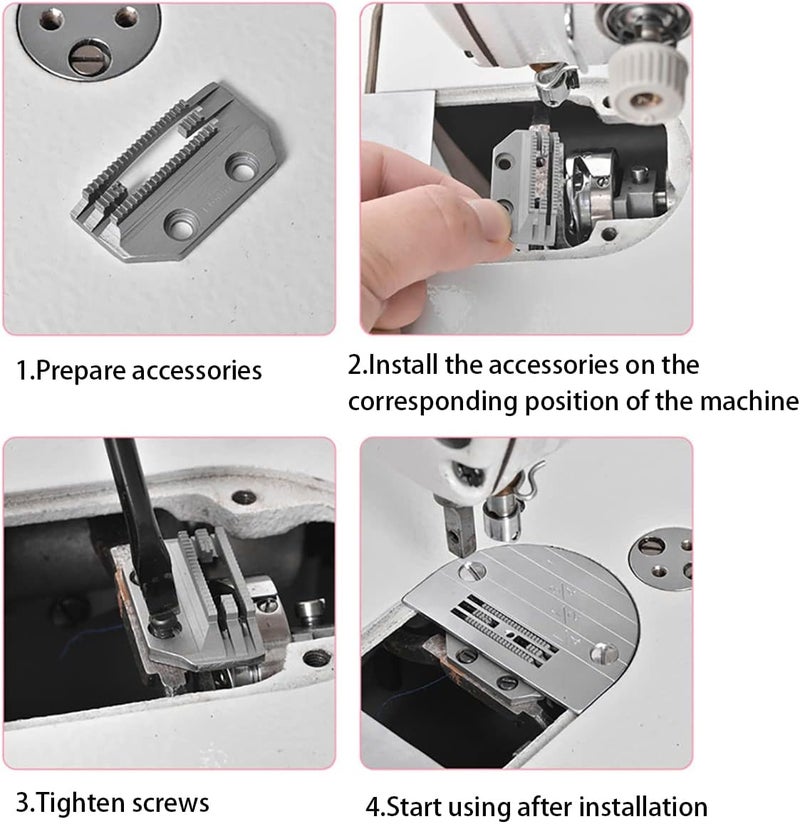 1.Prepare accessories

2.Install the accessories on the corresponding position of the machine

3.Tighten screws

4.Start using after installation