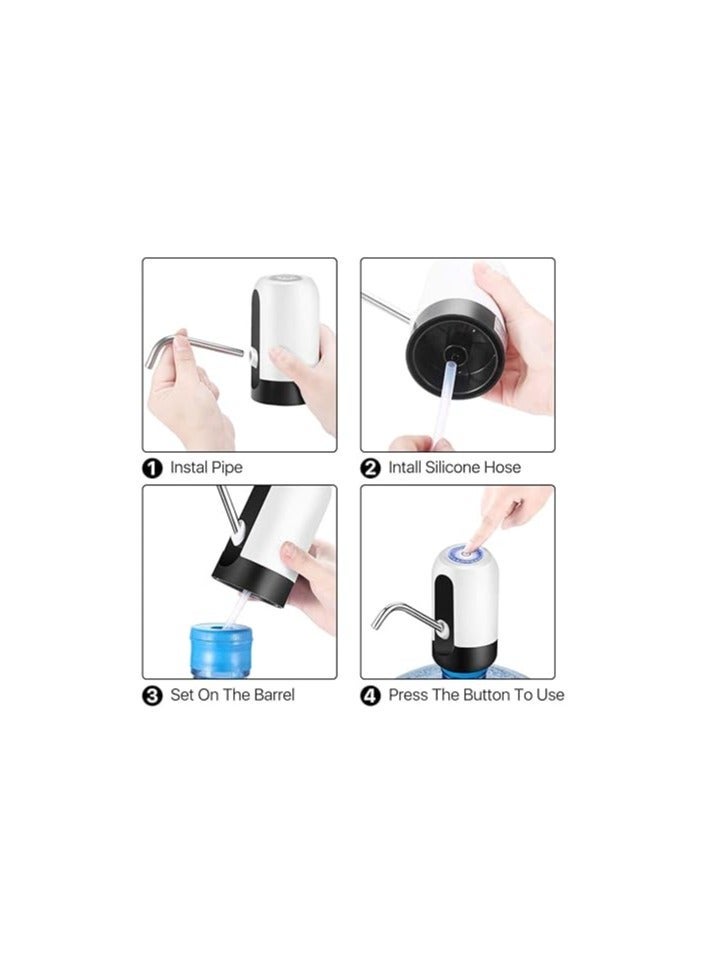 1 Instal Pipe

2 Intall Silicone Hose

3 Set On The Barrel

4 Press The Button To Use