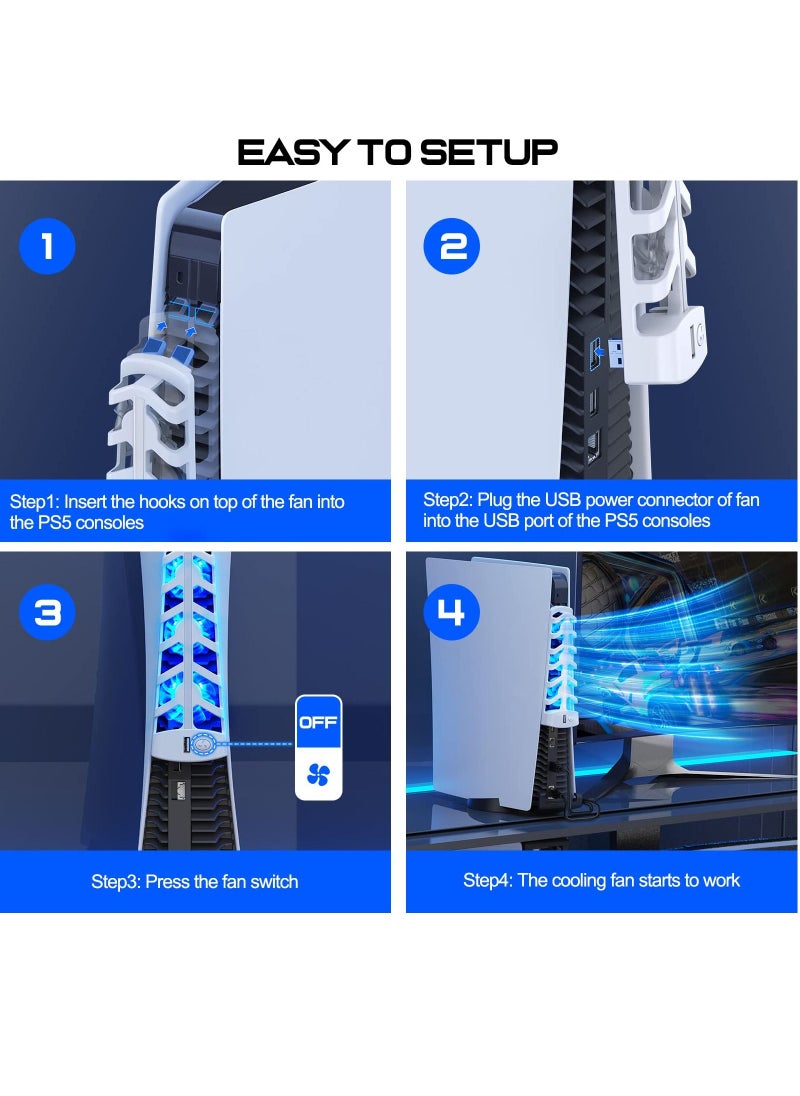 EASY TO SETUP

1

Step1: Insert the hooks on top of the fan into the PS5 consoles

2

Step2: Plug the USB power connector of fan into the USB port of the PS5 consoles

3

OFF

Step3: Press the fan switch

4

Step4: The cooling fan starts to work