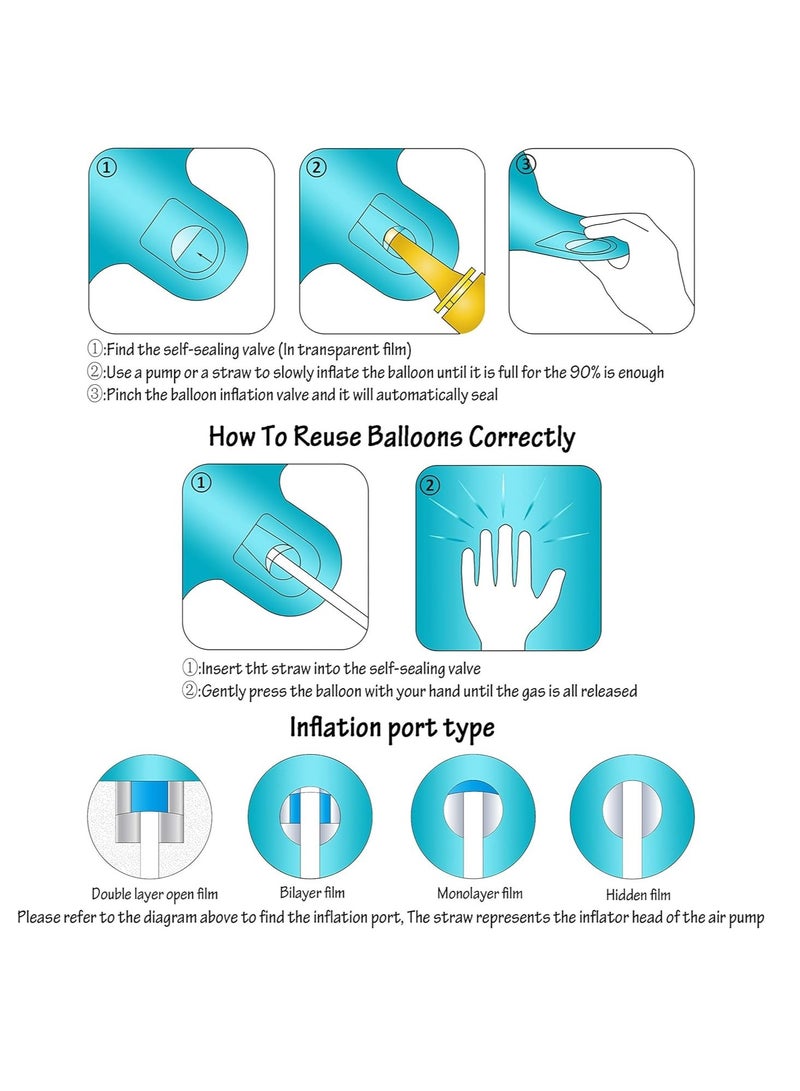 ①

②

③

①:Find the self-sealing valve (In transparent film)
②:Use a pump or a straw to slowly inflate the balloon until it is full for the 90% is enough
③:Pinch the balloon inflation valve and it will automatically seal

How To Reuse Balloons Correctly

①

②

①:Insert tht straw into the self-sealing valve
②:Gently press the balloon with your hand until the gas is all released

Inflation port type

Double layer open film

Bilayer film

Monolayer film

Hidden film

Please refer to the diagram above to find the inflation port, The straw represents the inflator head of the air pump