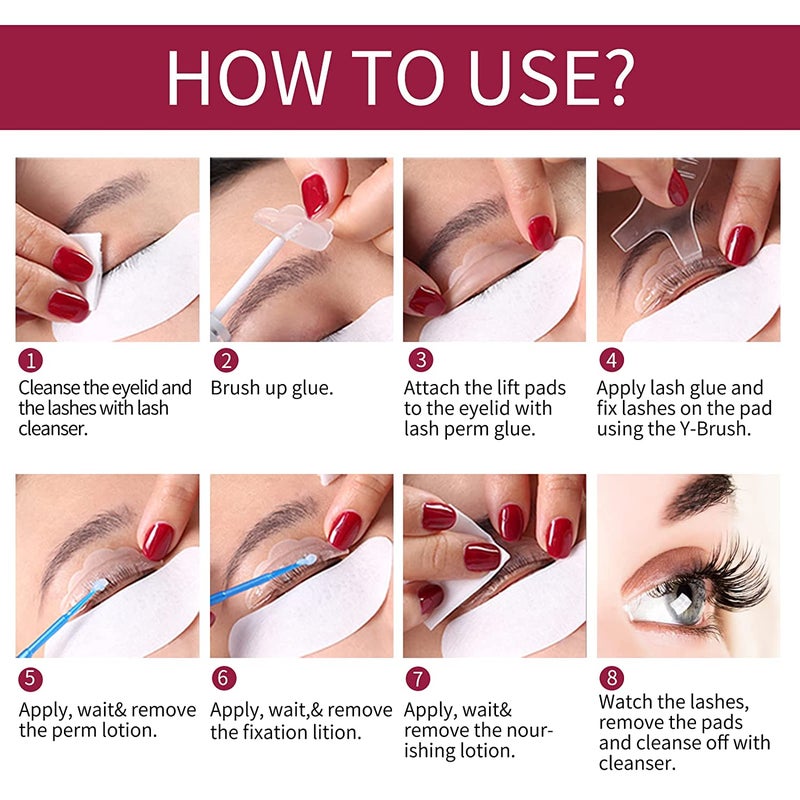 HOW TO USE?

1
Cleanse the eyelid and the lashes with lash cleanser.

2
Brush up glue.

3
Attach the lift pads to the eyelid with lash perm glue.

4
Apply lash glue and fix lashes on the pad using the Y-Brush.

5
Apply, wait& remove the perm lotion.

6
Apply, wait,& remove the fixation lition.

7
Apply, wait& remove the nourishing lotion.

8
Watch the lashes, remove the pads and cleanse off with cleanser.