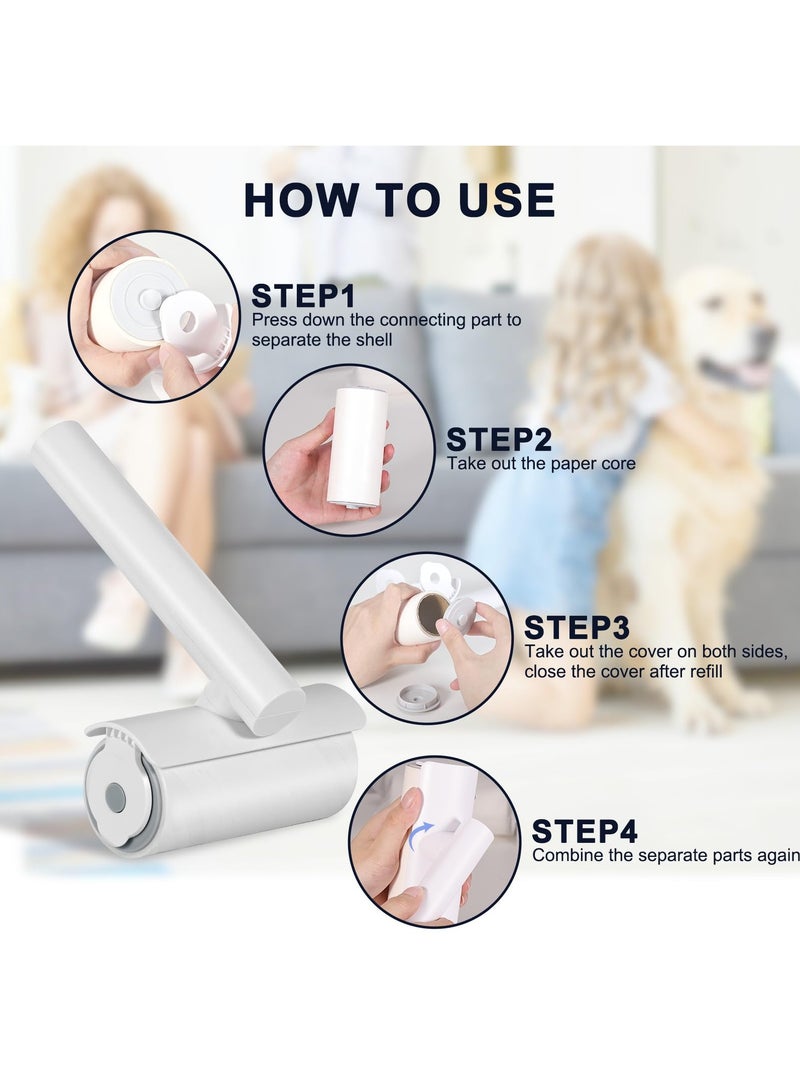 HOW TO USE

STEP1
Press down the connecting part to separate the shell

STEP2
Take out the paper core

STEP3
Take out the cover on both sides, close the cover after refill

STEP4
Combine the separate parts again