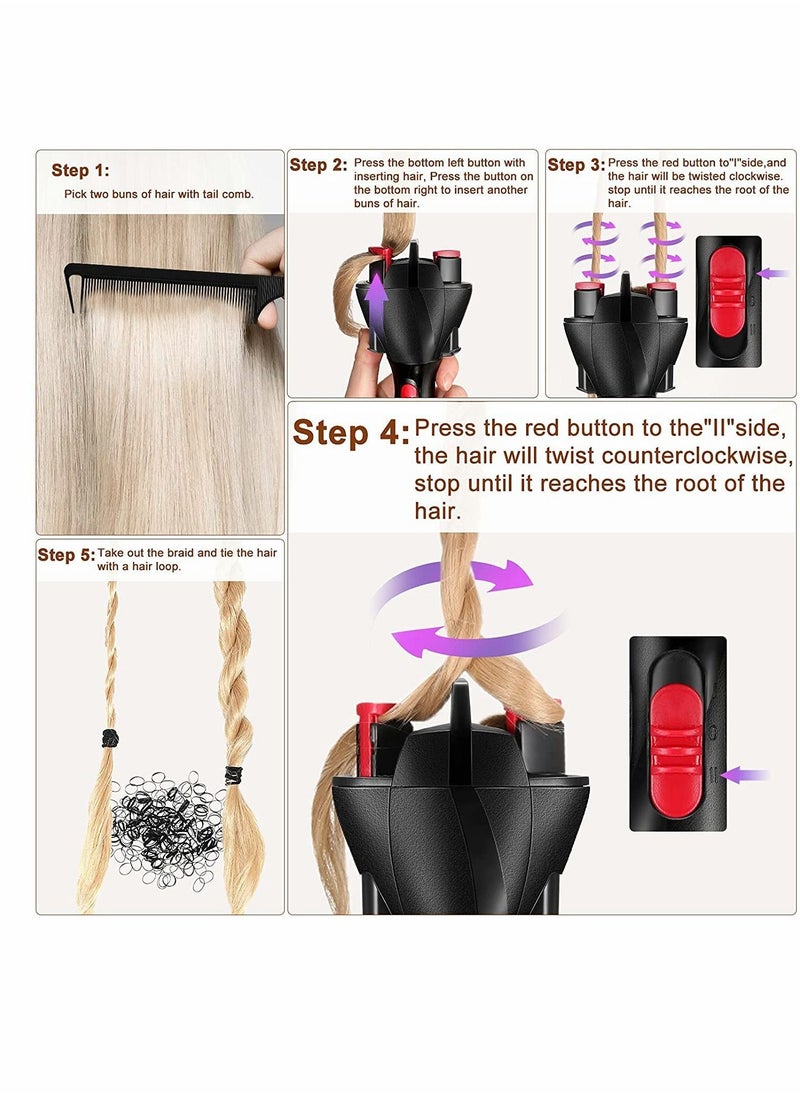 Step 1:
Pick two buns of hair with tail comb.

Step 2: Press the bottom left button with inserting hair, Press the button on the bottom right to insert another buns of hair.

Step 3: Press the red button to"I"side,and the hair will be twisted clockwise. stop until it reaches the root of the hair.

Step 4: Press the red button to the"II"side, the hair will twist counterclockwise, stop until it reaches the root of the hair.

Step 5: Take out the braid and tie the hair with a hair loop.