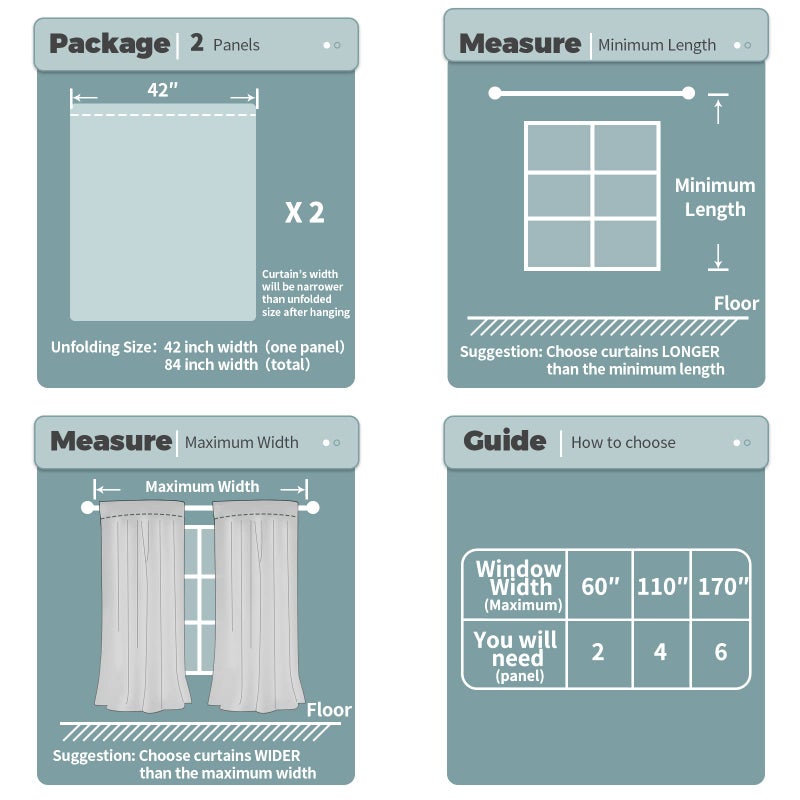 Package | 2 Panels

42″

X 2

Curtain's width will be narrower than unfolded size after hanging

Unfolding Size: 42 inch width (one panel)
84 inch width (total)

Measure | Minimum Length

Minimum Length

Floor

Suggestion: Choose curtains LONGER than the minimum length

Measure | Maximum Width

Maximum Width

Floor

Suggestion: Choose curtains WIDER than the maximum width

Guide | How to choose

| Window Width (Maximum) | 60″ | 110″ | 170″ |
|---|---|---|---|
| You will need (panel) | 2 | 4 | 6 |