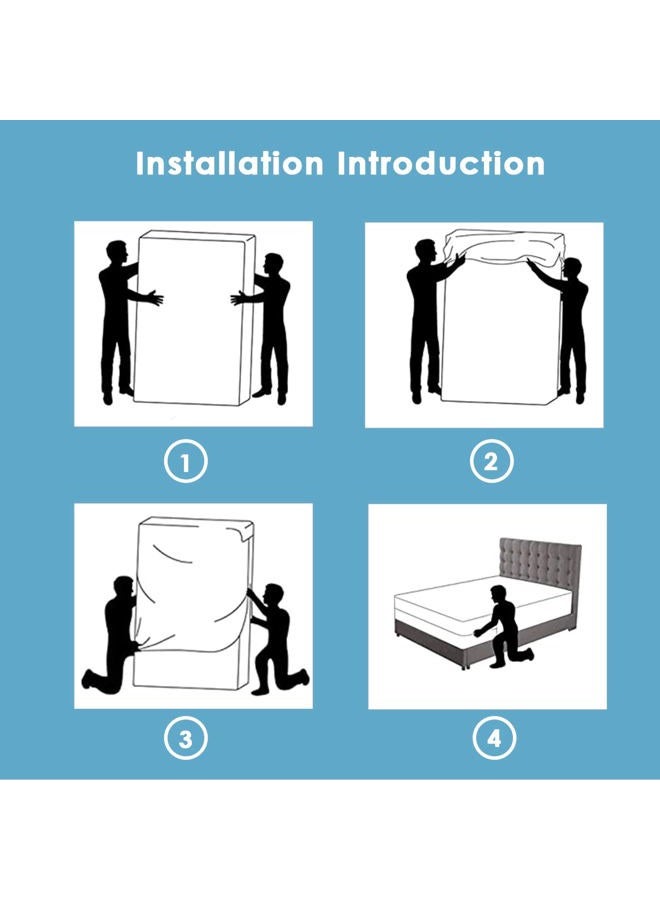 Installation Introduction

1

2

3

4