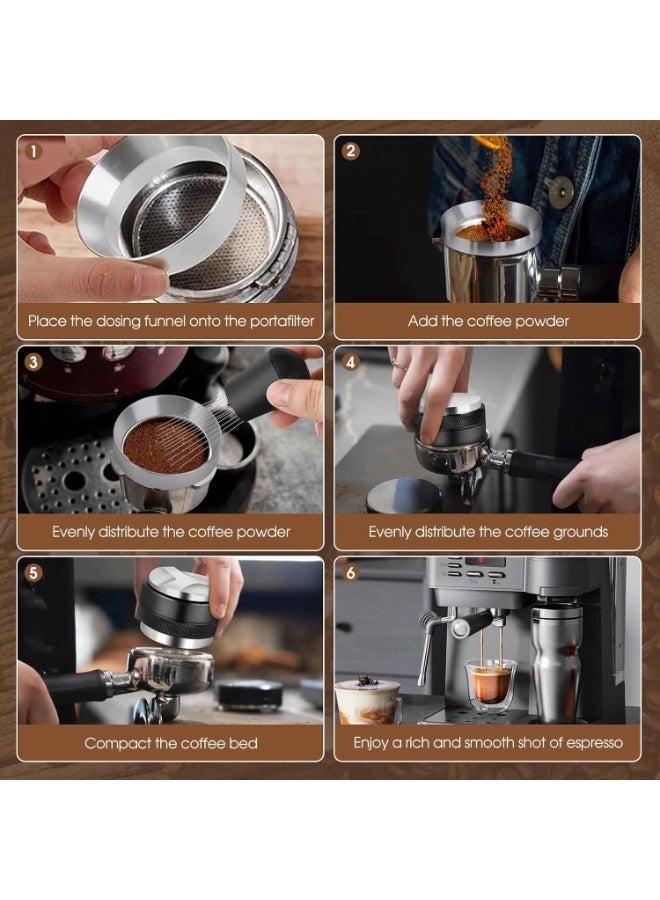 1
Place the dosing funnel onto the portafilter

2
Add the coffee powder

3
Evenly distribute the coffee powder

4
Evenly distribute the coffee grounds

5
Compact the coffee bed

6
Enjoy a rich and smooth shot of espresso