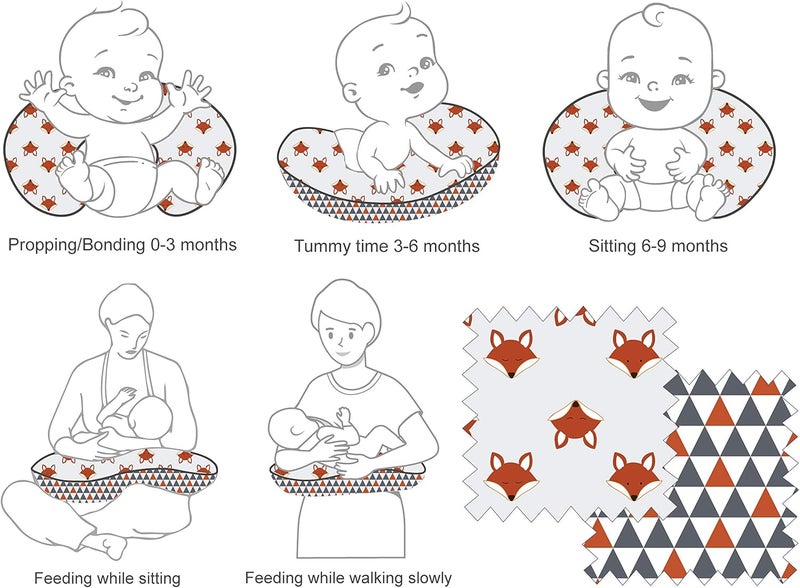 Propping/Bonding 0-3 months

Tummy time 3-6 months

Sitting 6-9 months

Feeding while sitting

Feeding while walking slowly