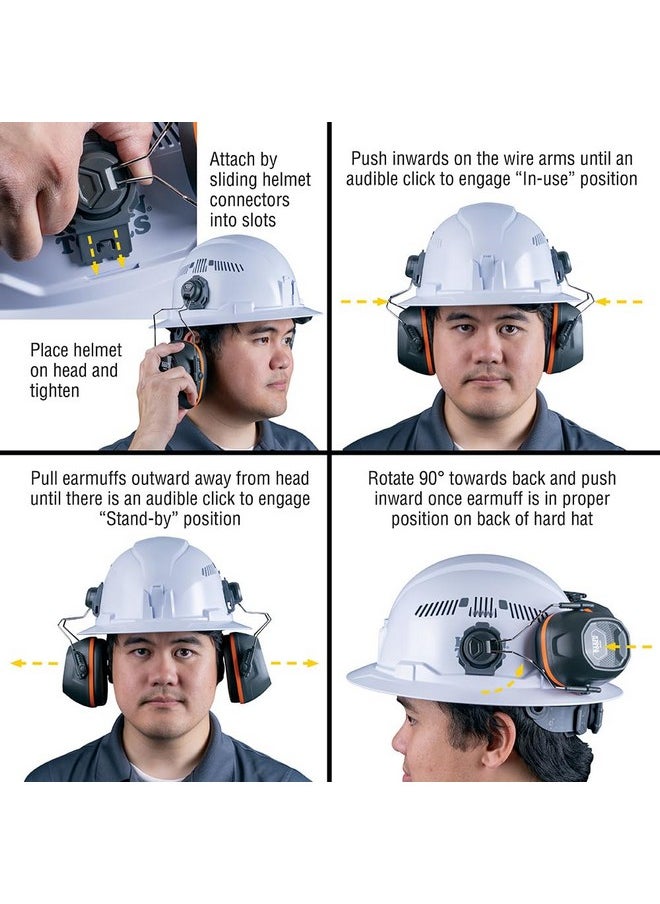 Attach by sliding helmet connectors into slots

Place helmet on head and tighten

Push inwards on the wire arms until an audible click to engage "In-use" position

Pull earmuffs outward away from head until there is an audible click to engage "Stand-by" position

Rotate 90° towards back and push inward once earmuff is in proper position on back of hard hat