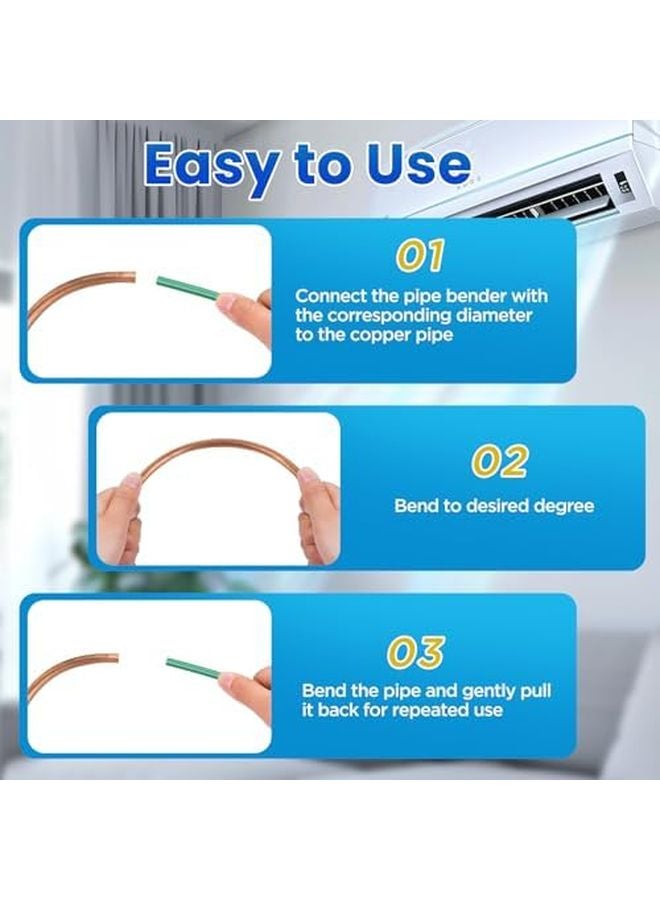 Easy to Use

01

Connect the pipe bender with the corresponding diameter to the copper pipe

02

Bend to desired degree

03

Bend the pipe and gently pull it back for repeated use