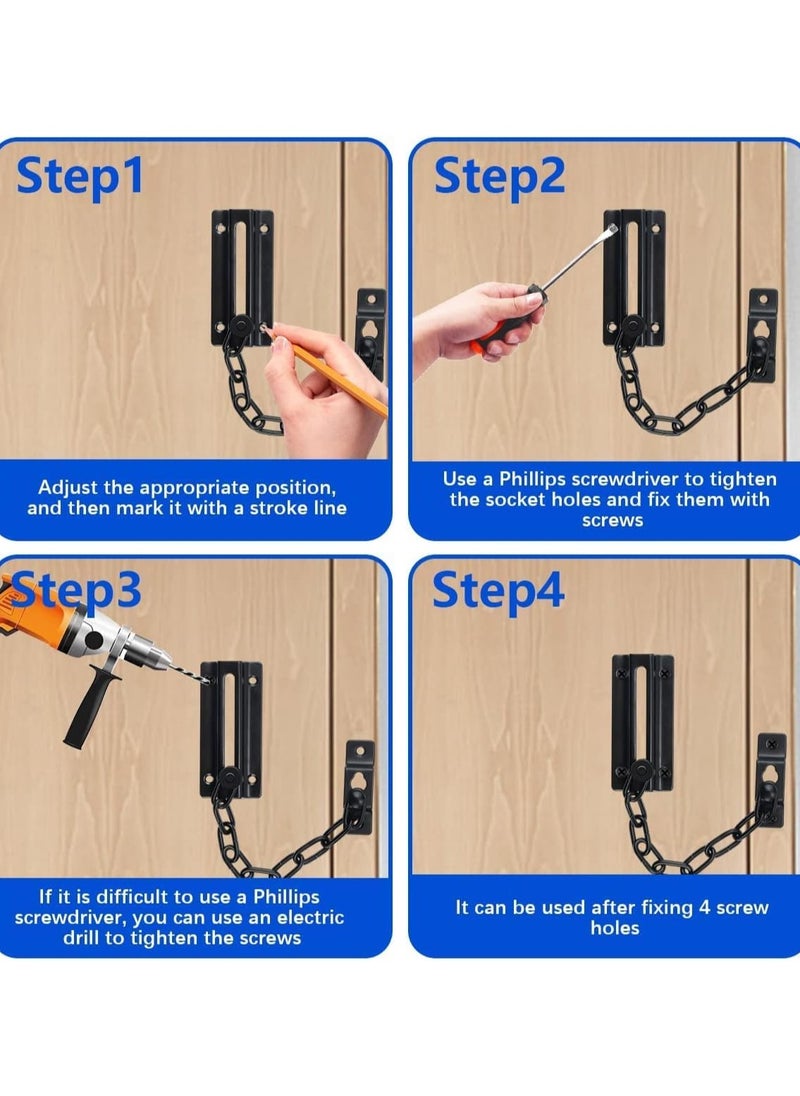 Step1

Adjust the appropriate position, and then mark it with a stroke line

Step2

Use a Phillips screwdriver to tighten the socket holes and fix them with screws

Step3

If it is difficult to use a Phillips screwdriver, you can use an electric drill to tighten the screws

Step4

It can be used after fixing 4 screw holes