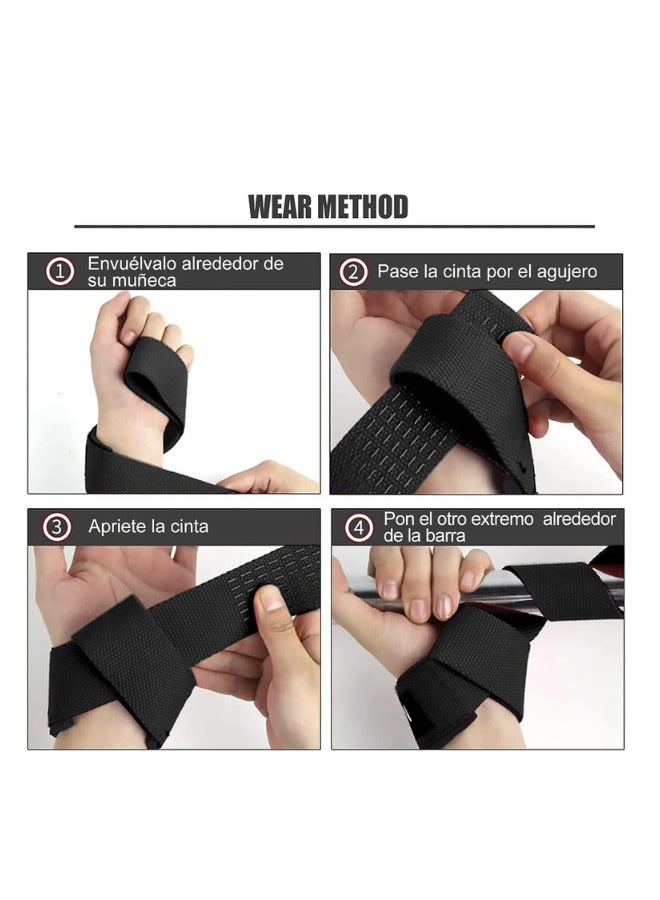 WEAR METHOD

1 Envuélvalo alrededor de su muñeca

2 Pase la cinta por el agujero

3 Apriete la cinta

4 Pon el otro extremo alrededor de la barra