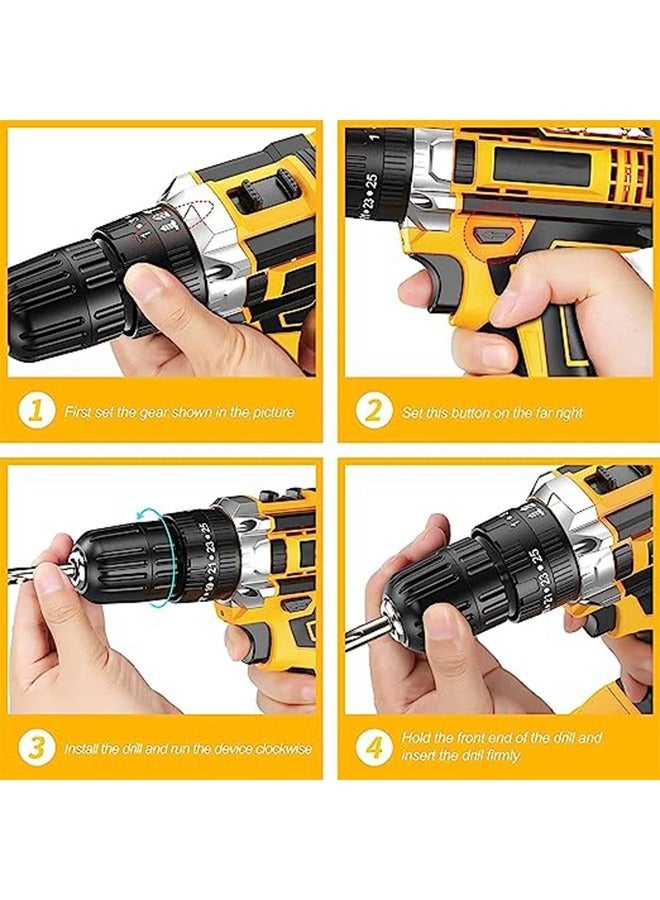 1 First set the gear shown in the picture

2 Set this button on the far right

3 Install the drill and run the device clockwise

4 Hold the front end of the drill and insert the drill firmly