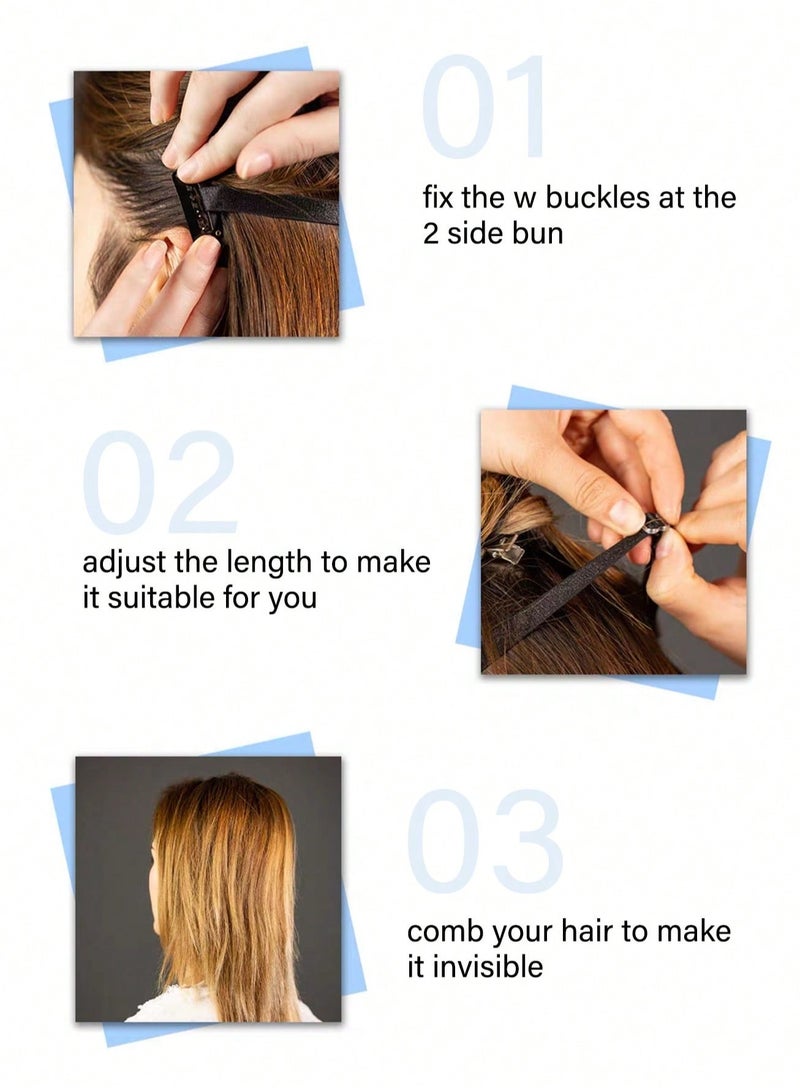 01

fix the w buckles at the 2 side bun

02

adjust the length to make it suitable for you

03

comb your hair to make it invisible