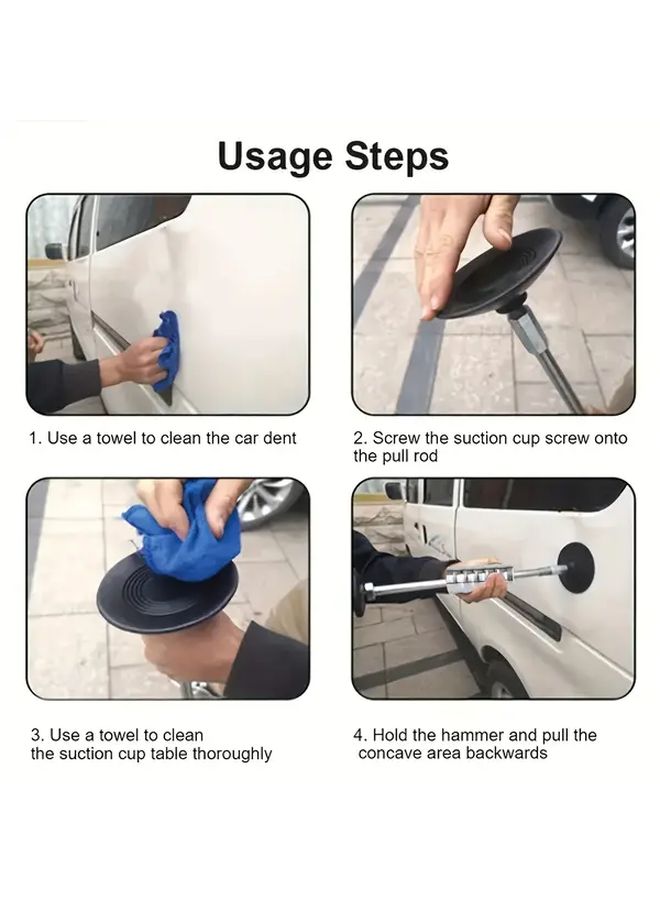 Usage Steps

1. Use a towel to clean the car dent

2. Screw the suction cup screw onto the pull rod

3. Use a towel to clean the suction cup table thoroughly

4. Hold the hammer and pull the concave area backwards