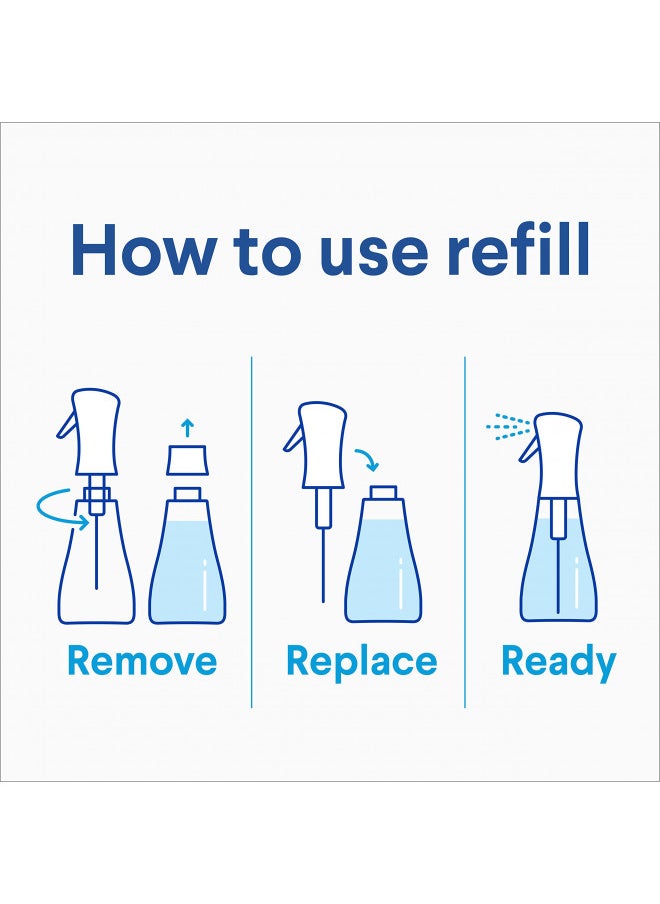 How to use refill

Remove

Replace

Ready