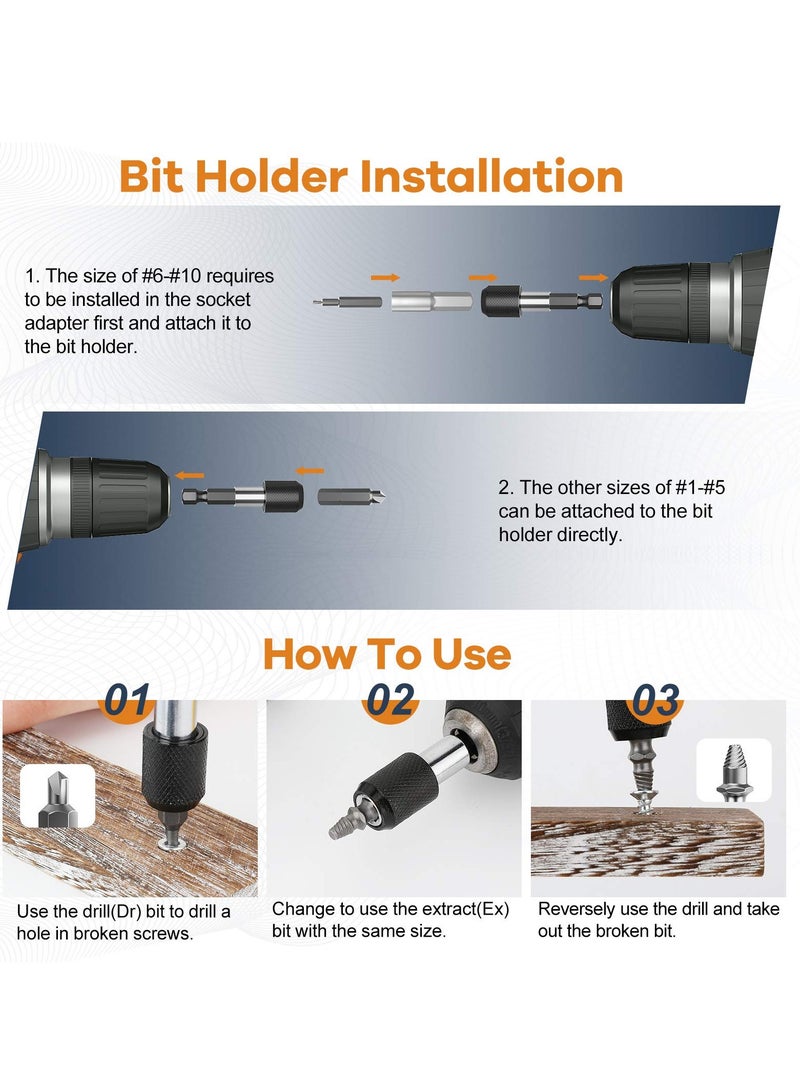 Bit Holder Installation

1. The size of #6-#10 requires to be installed in the socket adapter first and attach it to the bit holder.

2. The other sizes of #1-#5 can be attached to the bit holder directly.

How To Use

01

Use the drill(Dr) bit to drill a hole in broken screws.

02

Change to use the extract(Ex) bit with the same size.

03

Reversely use the drill and take out the broken bit.