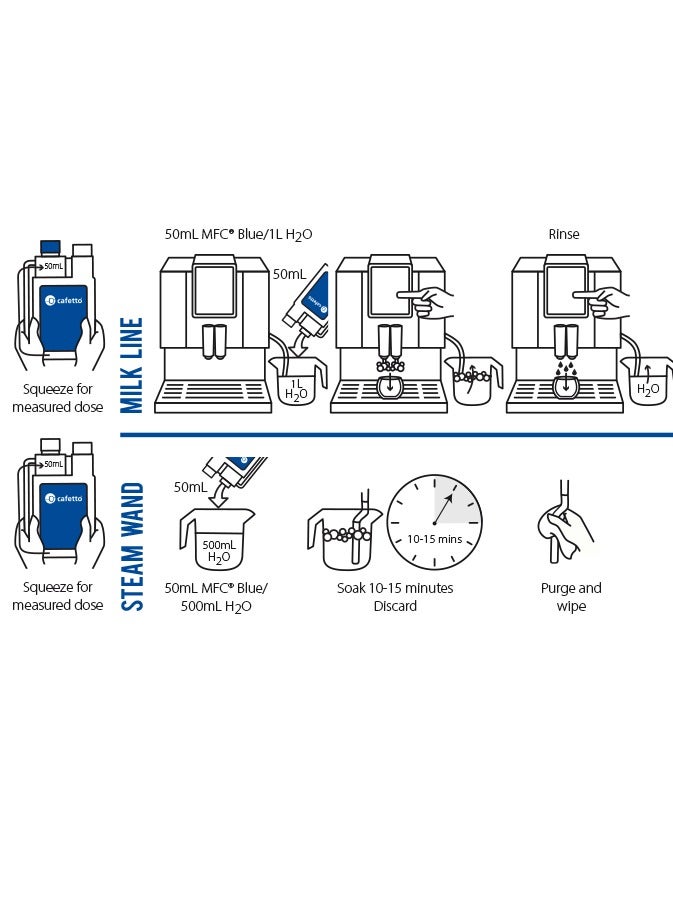 50mL

cafetto

Squeeze for measured dose

MILK LINE

50mL MFC® Blue/1L $H_2O$

50mL

cafetto

1L $H_2O$

Rinse

$H_2O$

50mL

cafetto

Squeeze for measured dose

STEAM WAND

50mL

500mL $H_2O$

50mL MFC® Blue/ 500mL $H_2O$

10-15 mins

Soak 10-15 minutes Discard

Purge and wipe