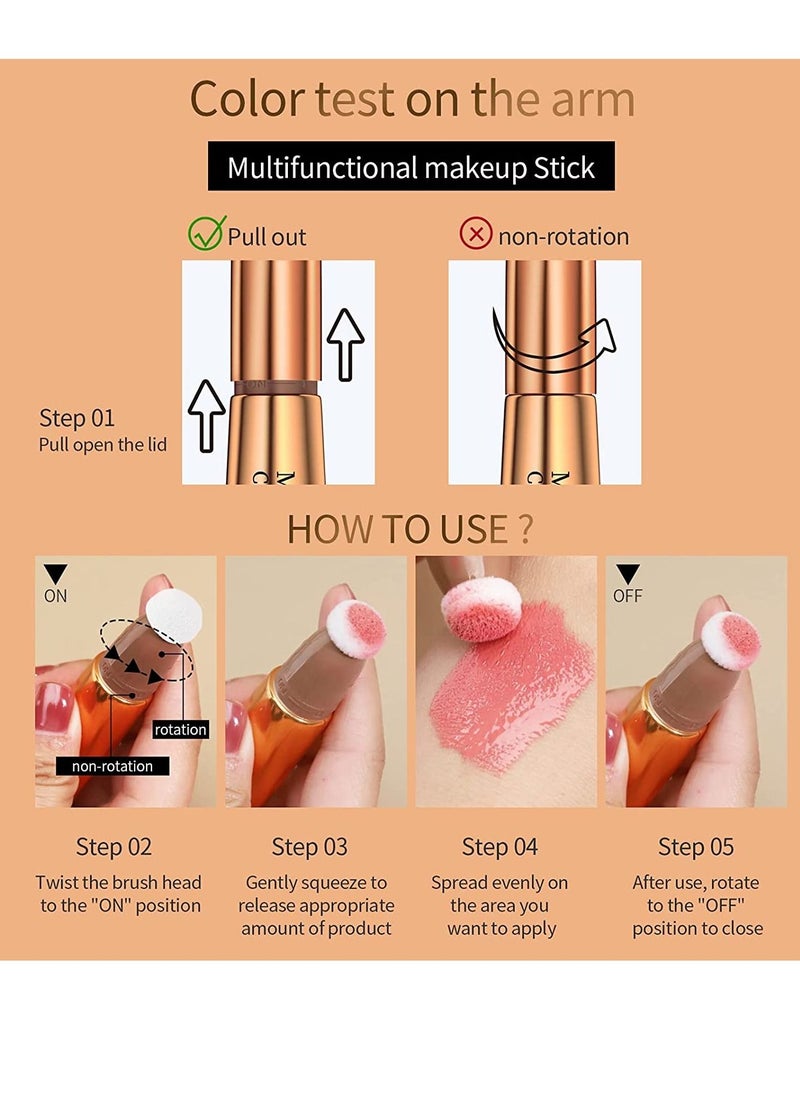 Color test on the arm

Multifunctional makeup Stick

Pull out

non-rotation

Step 01
Pull open the lid

HOW TO USE ?

ON

rotation

non-rotation

OFF

Step 02
Twist the brush head to the "ON" position

Step 03
Gently squeeze to release appropriate amount of product

Step 04
Spread evenly on the area you want to apply

Step 05
After use, rotate to the "OFF" position to close