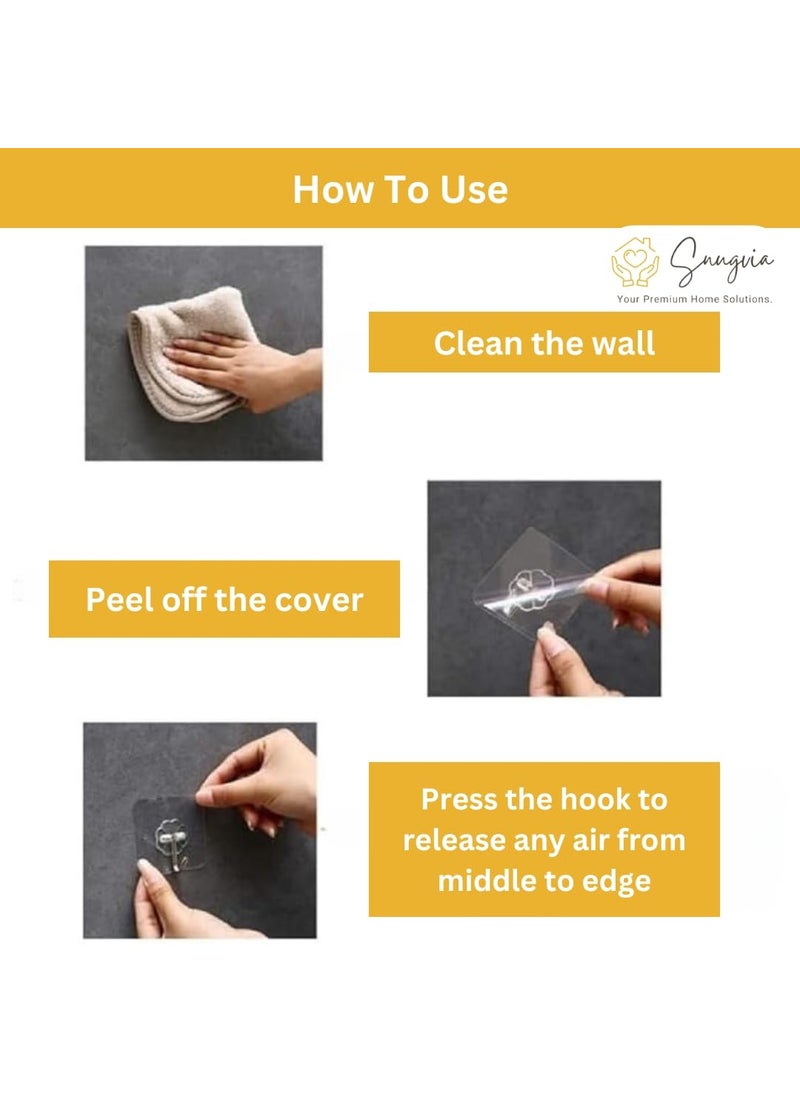 How To Use

Snugvia
Your Premium Home Solutions.

Clean the wall

Peel off the cover

Press the hook to release any air from middle to edge