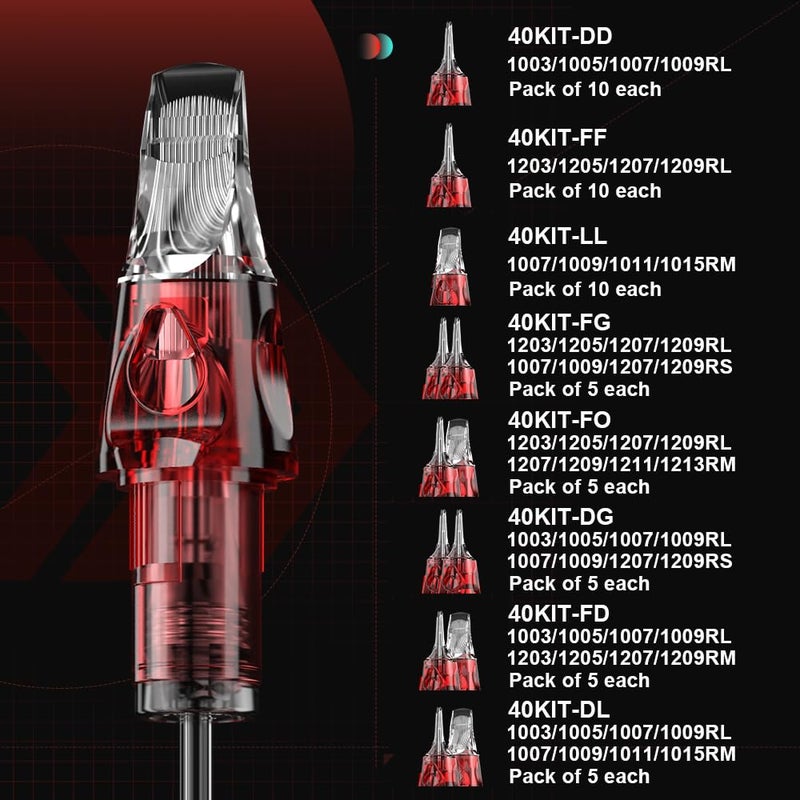 40KIT-DD
1003/1005/1007/1009RL
Pack of 10 each

40KIT-FF
1203/1205/1207/1209RL
Pack of 10 each

40KIT-LL
1007/1009/1011/1015RM
Pack of 10 each

40KIT-FG
1203/1205/1207/1209RL
1007/1009/1207/1209RS
Pack of 5 each

40KIT-FO
1203/1205/1207/1209RL
1207/1209/1211/1213RM
Pack of 5 each

40KIT-DG
1003/1005/1007/1009RL
1007/1009/1207/1209RS
Pack of 5 each

40KIT-FD
1003/1005/1007/1009RL
1203/1205/1207/1209RM
Pack of 5 each

40KIT-DL
1003/1005/1007/1009RL
1007/1009/1011/1015RM
Pack of 5 each