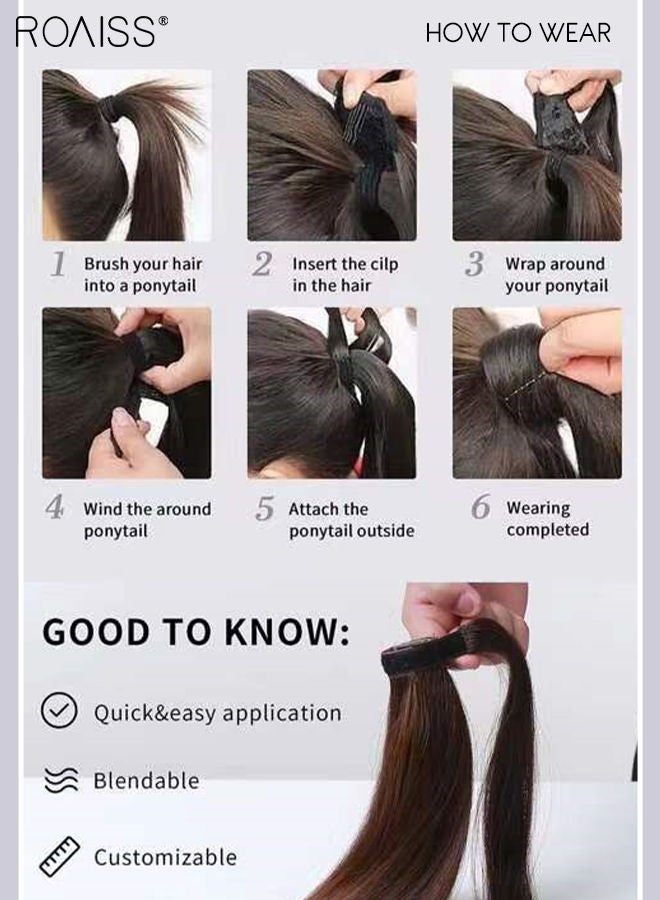 ROAISS®

HOW TO WEAR

1 Brush your hair into a ponytail

2 Insert the cilp in the hair

3 Wrap around your ponytail

4 Wind the around ponytail

5 Attach the ponytail outside

6 Wearing completed

GOOD TO KNOW:

Quick&easy application

Blendable

Customizable