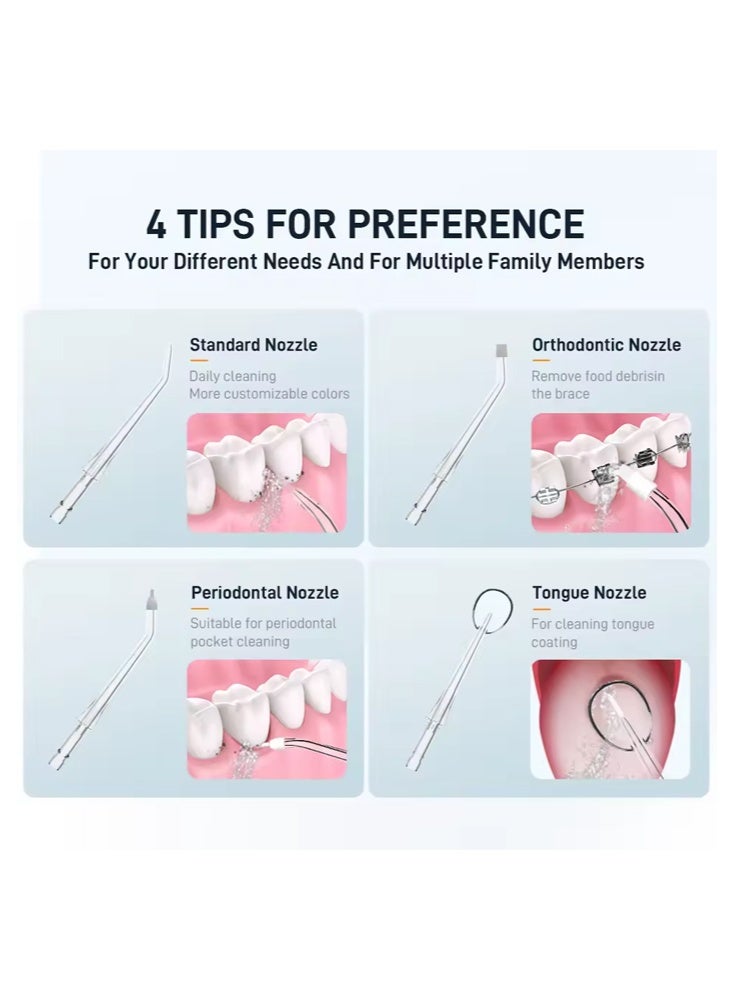 4 TIPS FOR PREFERENCE
For Your Different Needs And For Multiple Family Members

Standard Nozzle
Daily cleaning
More customizable colors

Orthodontic Nozzle
Remove food debrisin the brace

Periodontal Nozzle
Suitable for periodontal pocket cleaning

Tongue Nozzle
For cleaning tongue coating