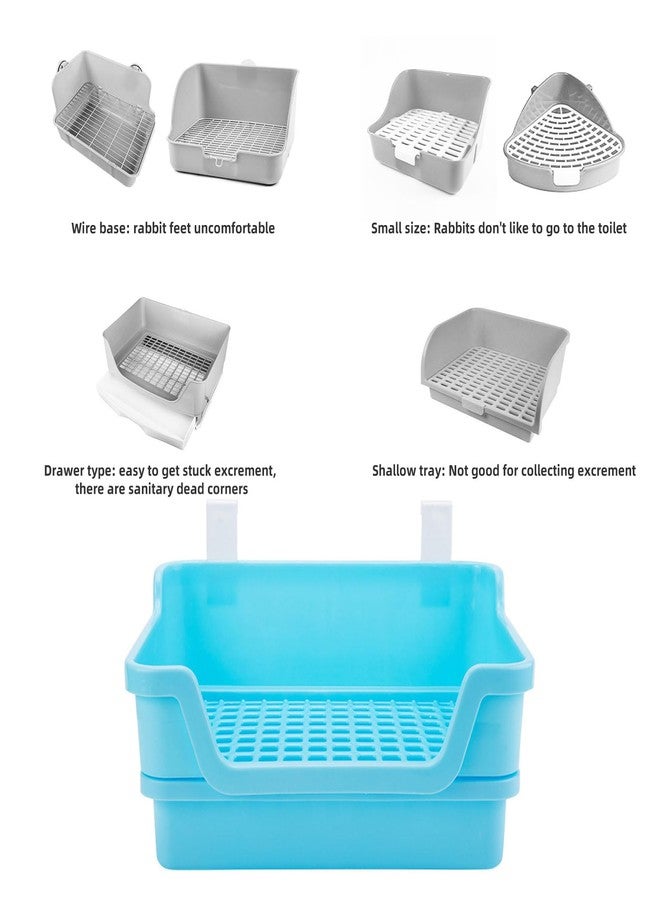 Wire base: rabbit feet uncomfortable

Small size: Rabbits don't like to go to the toilet

Drawer type: easy to get stuck excrement, there are sanitary dead corners

Shallow tray: Not good for collecting excrement