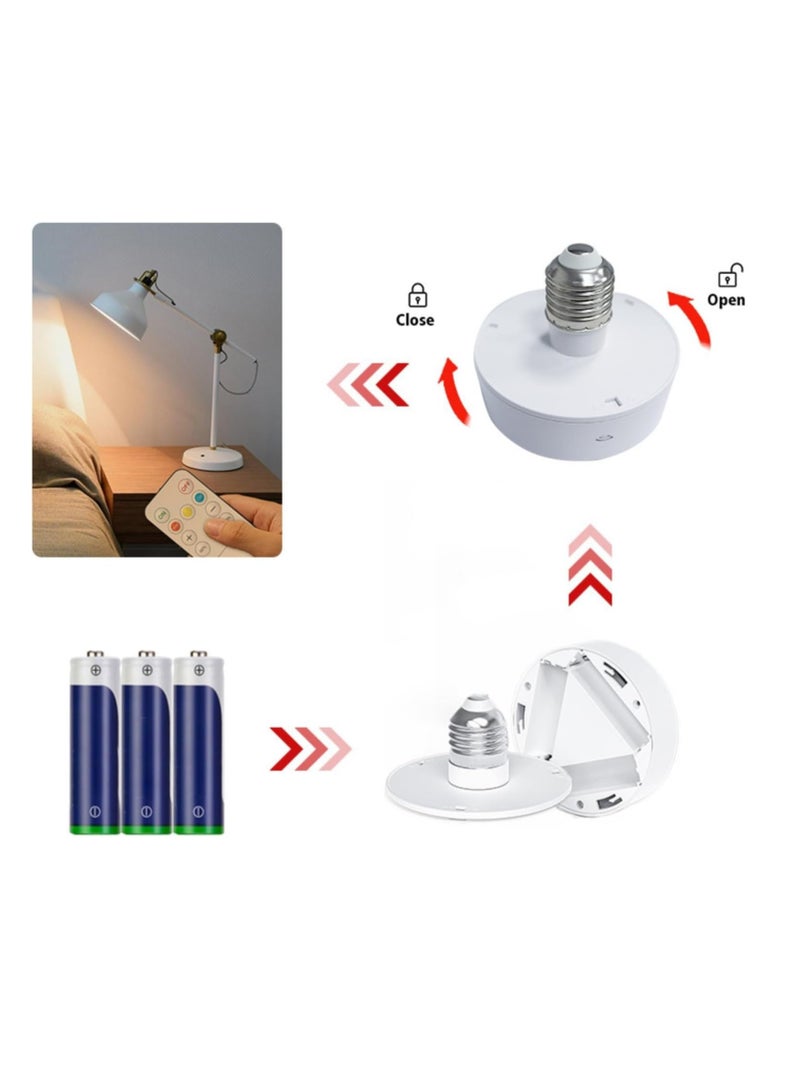 Close

Open