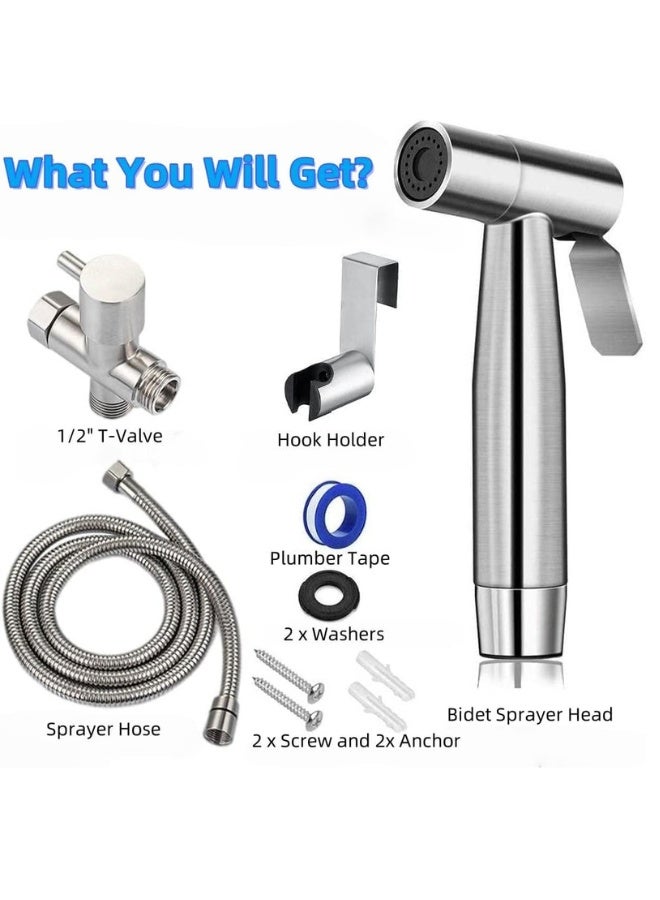 What You Will Get?

1/2" T-Valve

Hook Holder

Plumber Tape

2 x Washers

Sprayer Hose

2 x Screw and 2x Anchor

Bidet Sprayer Head