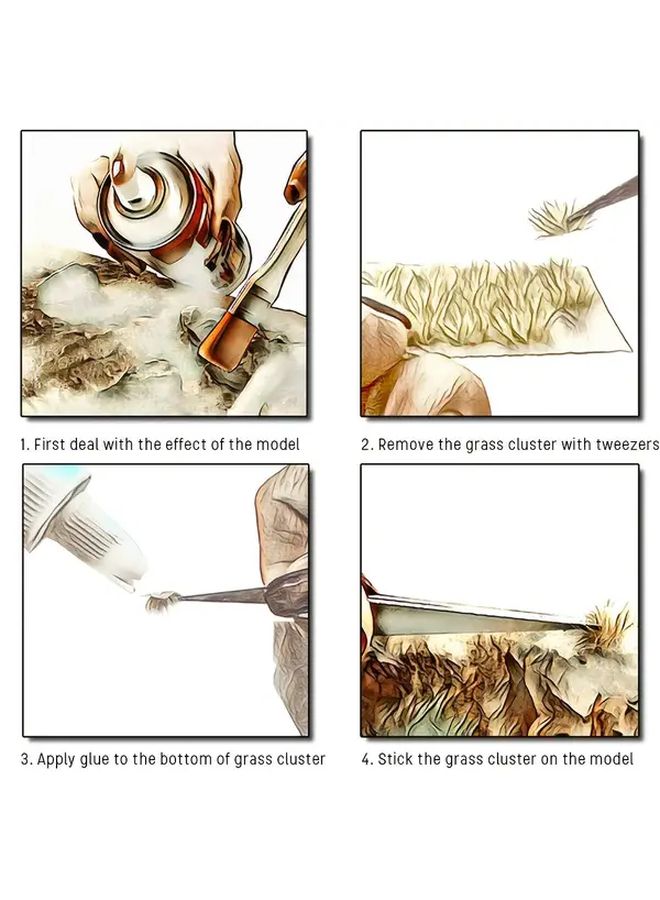 1. First deal with the effect of the model

2. Remove the grass cluster with tweezers

3. Apply glue to the bottom of grass cluster

4. Stick the grass cluster on the model