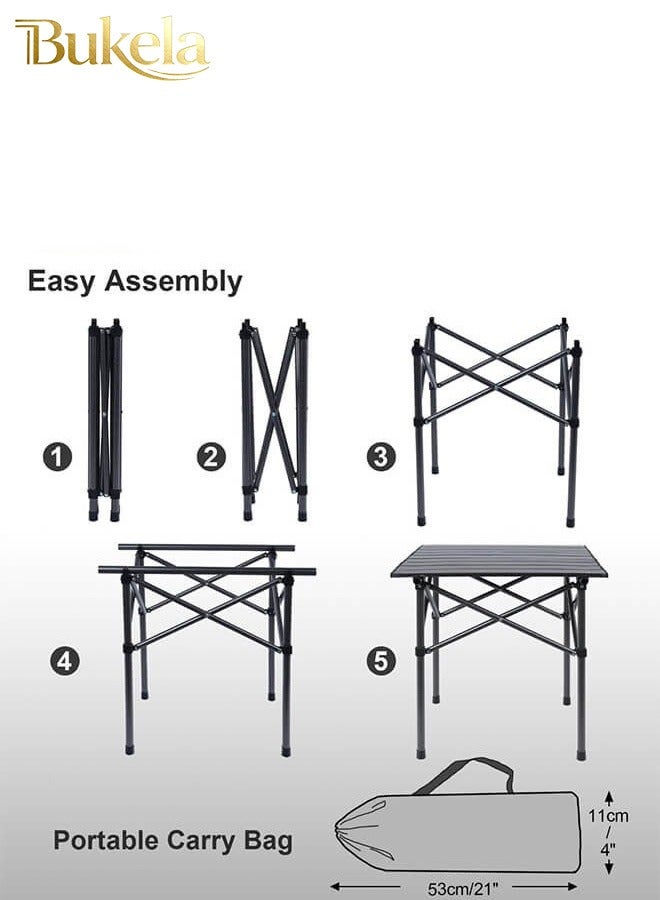 Bukela

Easy Assembly

1

2

3

4

5

Portable Carry Bag

11cm / 4"

53cm/21"