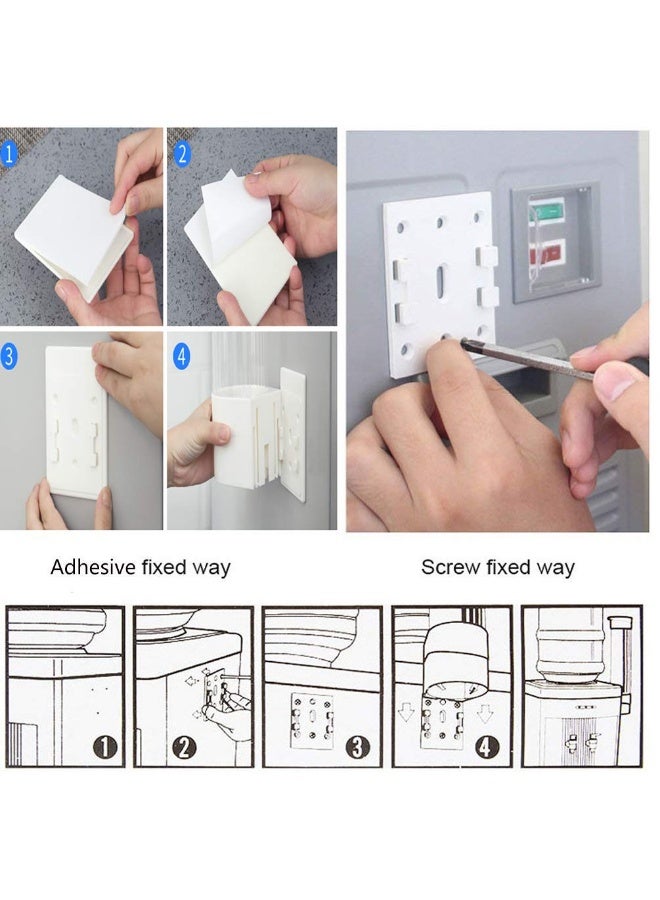 1

2

3

4

Adhesive fixed way

Screw fixed way

1

2

3

4