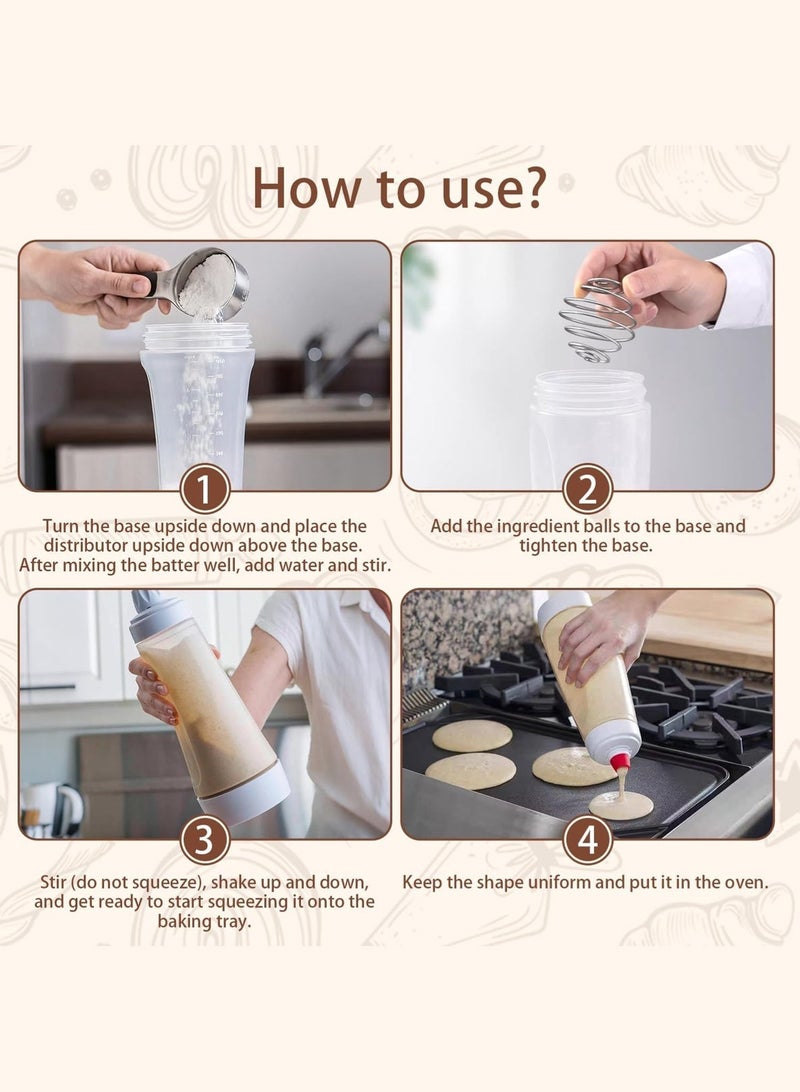 How to use?

1

Turn the base upside down and place the distributor upside down above the base. After mixing the batter well, add water and stir.

2

Add the ingredient balls to the base and tighten the base.

3

Stir (do not squeeze), shake up and down, and get ready to start squeezing it onto the baking tray.

4

Keep the shape uniform and put it in the oven.