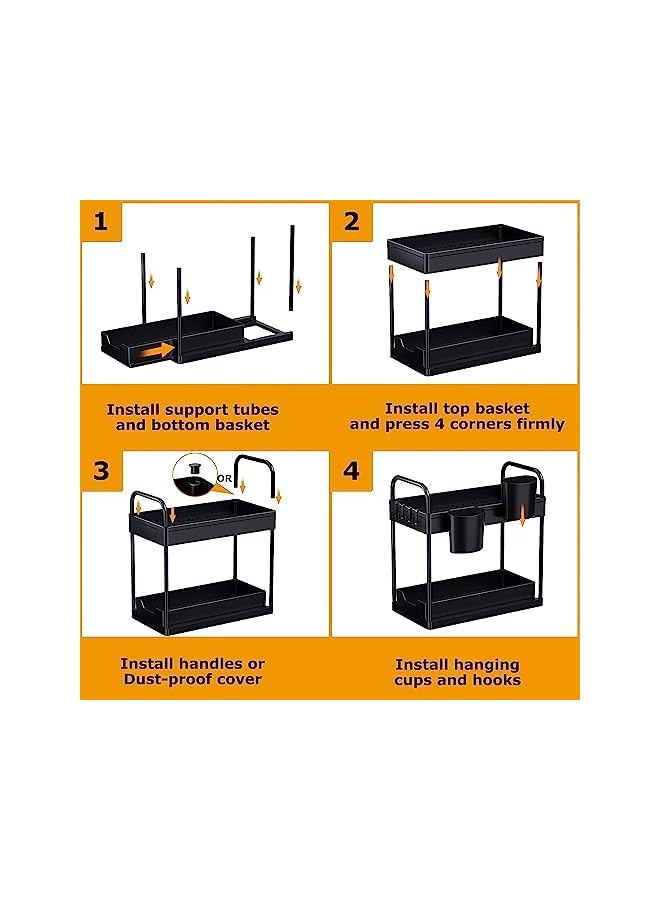 1

Install support tubes and bottom basket

2

Install top basket and press 4 corners firmly

3

OR

Install handles or Dust-proof cover

4

Install hanging cups and hooks