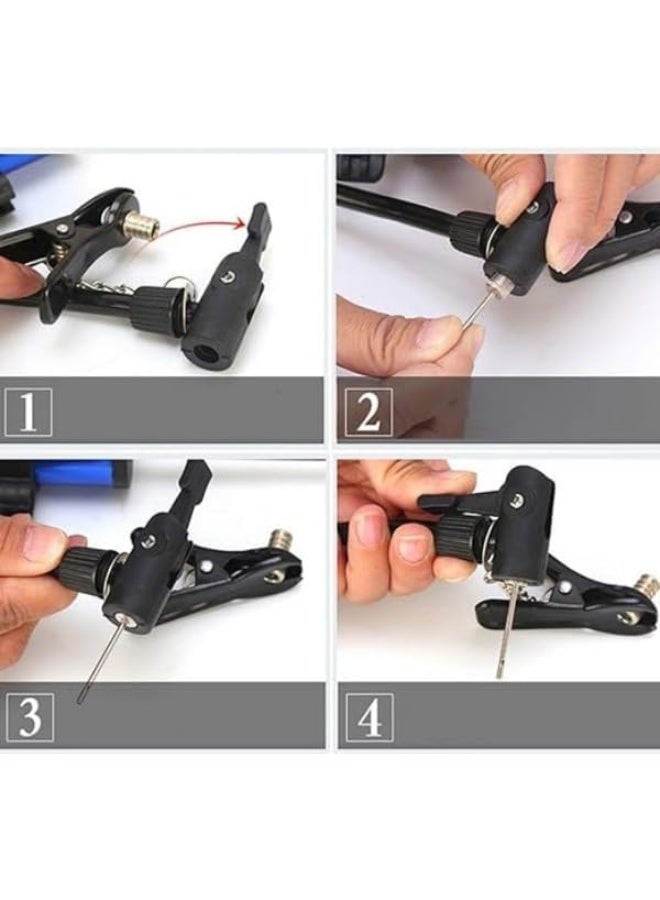 1

2

3

4