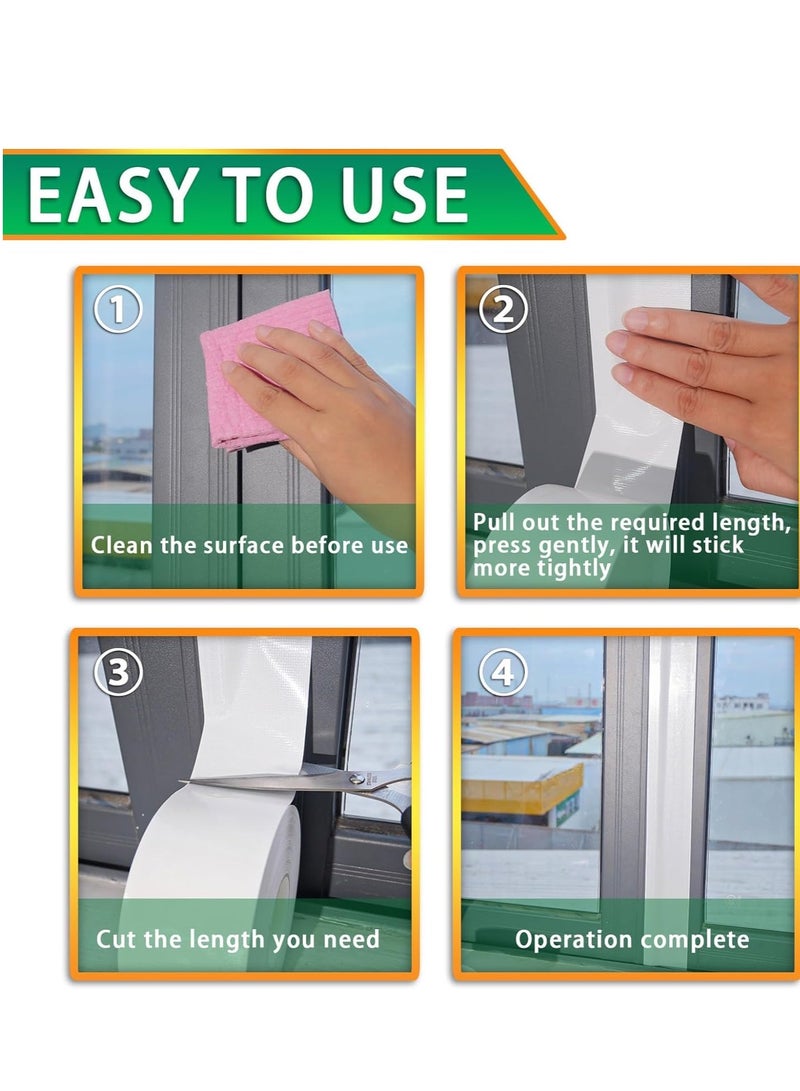 EASY TO USE

①
Clean the surface before use

②
Pull out the required length, press gently, it will stick more tightly

③
Cut the length you need

④
Operation complete